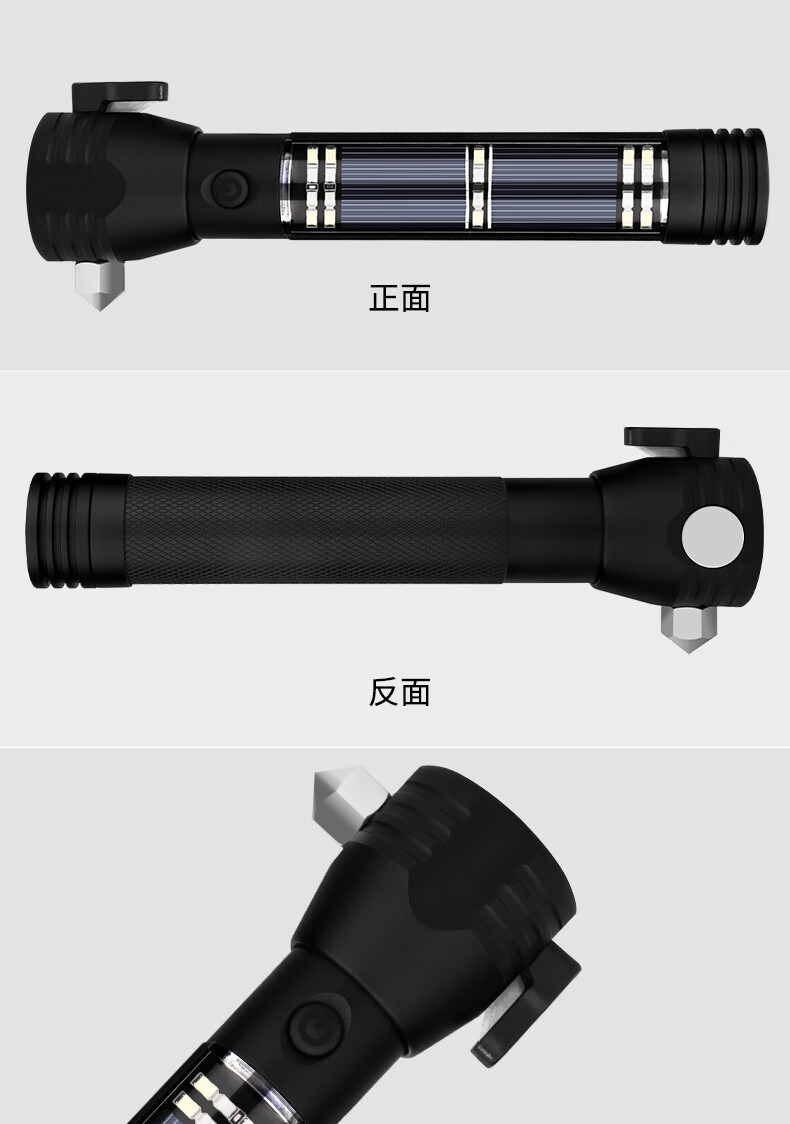 正面

反面