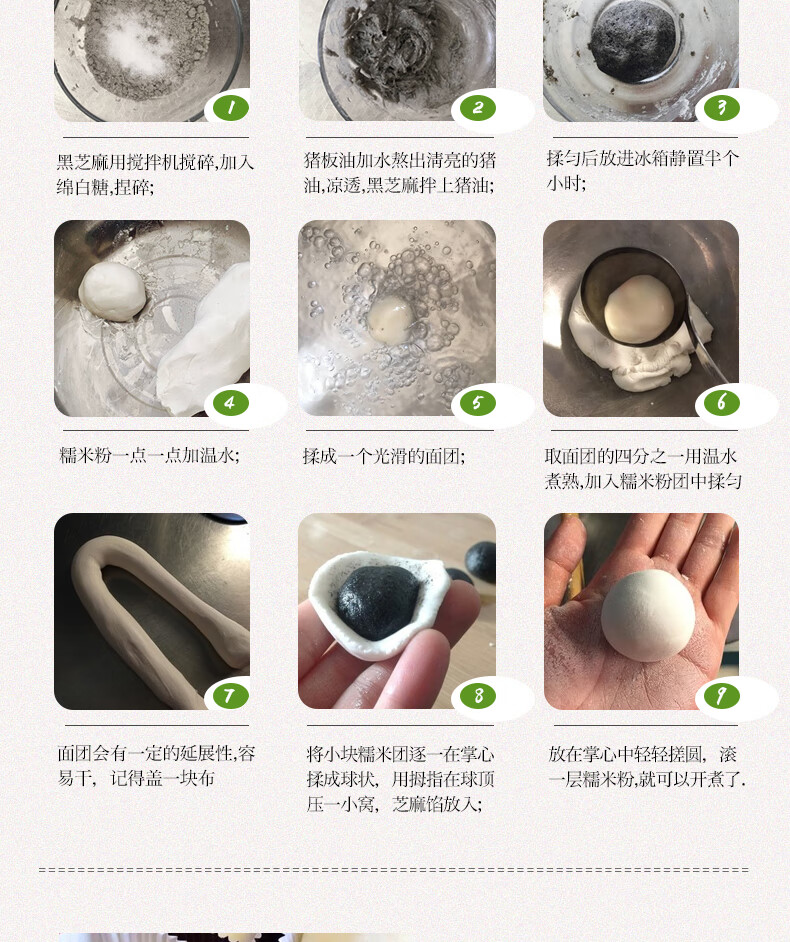 1

黑芝麻用搅拌机搅碎,加入绵白糖,捏碎;

2

猪板油加水熬出清亮的猪油,凉透,黑芝麻拌上猪油;

3

揉匀后放进冰箱静置半个小时;

4

糯米粉一点一点加温水;

5

揉成一个光滑的面团;

6

取面团的四分之一用温水煮熟,加入糯米粉团中揉匀

7

面团会有一定的延展性,容易干，记得盖一块布

8

将小块糯米团逐一在掌心揉成球状，用拇指在球顶压一小窝，芝麻馅放入;

9

放在掌心中轻轻搓圆，滚一层糯米粉,就可以开煮了.