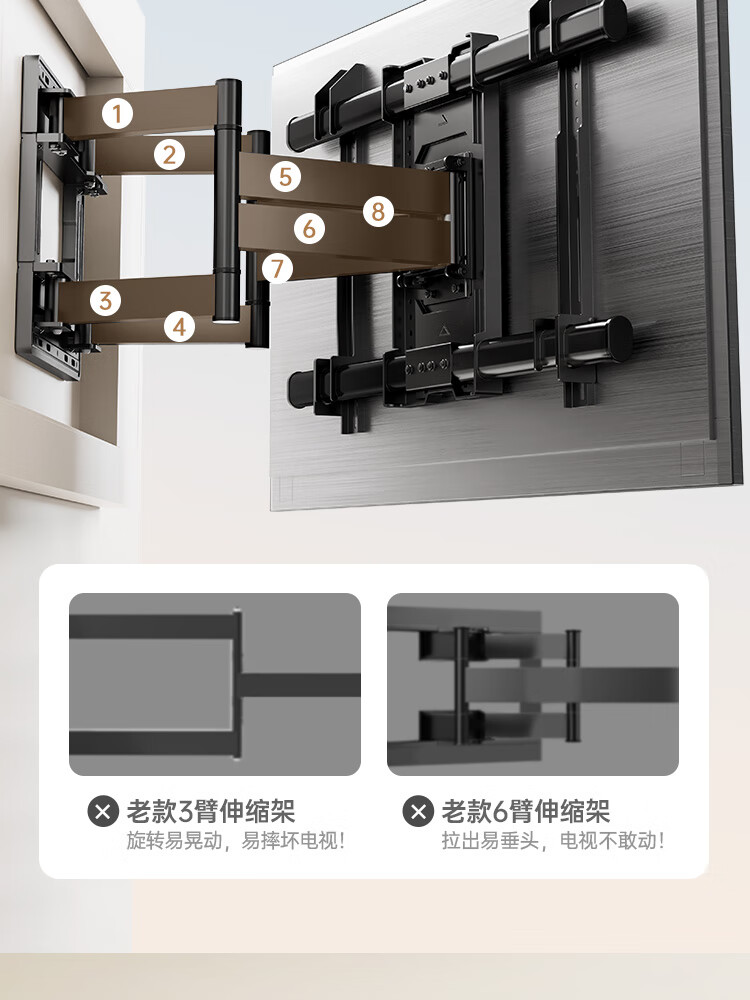 1
2
3
4
5
6
7
8

老款3臂伸缩架
旋转易晃动，易摔坏电视！

老款6臂伸缩架
拉出易垂头，电视不敢动！