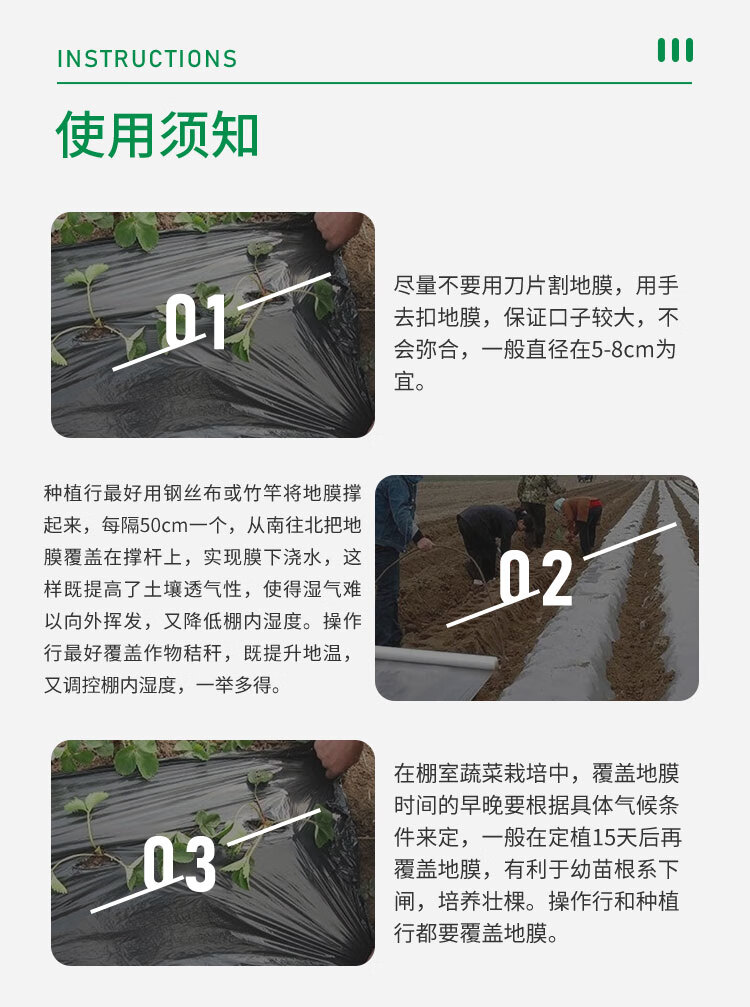 INSTRUCTIONS

使用须知

01

尽量不要用刀片割地膜，用手去扣地膜，保证口子较大，不会弥合，一般直径在5-8cm为宜。

种植行最好用钢丝布或竹竿将地膜撑起来，每隔50cm一个，从南往北把地膜覆盖在撑杆上，实现膜下浇水，这样既提高了土壤透气性，使得湿气难以向外挥发，又降低棚内湿度。操作行最好覆盖作物秸秆，既提升地温，又调控棚内湿度，一举多得。

02

03

在棚室蔬菜栽培中，覆盖地膜时间的早晚要根据具体气候条件来定，一般在定植15天后再覆盖地膜，有利于幼苗根系下闸，培养壮棵。操作行和种植行都要覆盖地膜。