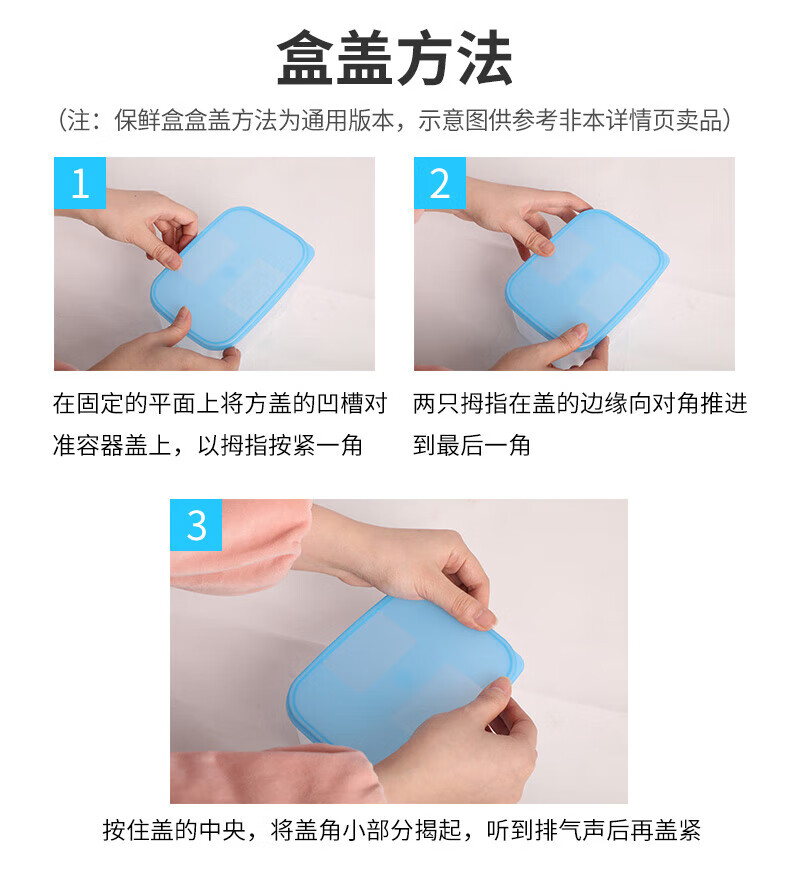 盒盖方法

（注：保鲜盒盒盖方法为通用版本，示意图供参考非本详情页卖品）

1

在固定的平面上将方盖的凹槽对准容器盖上，以拇指按紧一角

2

两只拇指在盖的边缘向对角推进到最后一角

3

按住盖的中央，将盖角小部分揭起，听到排气声后再盖紧