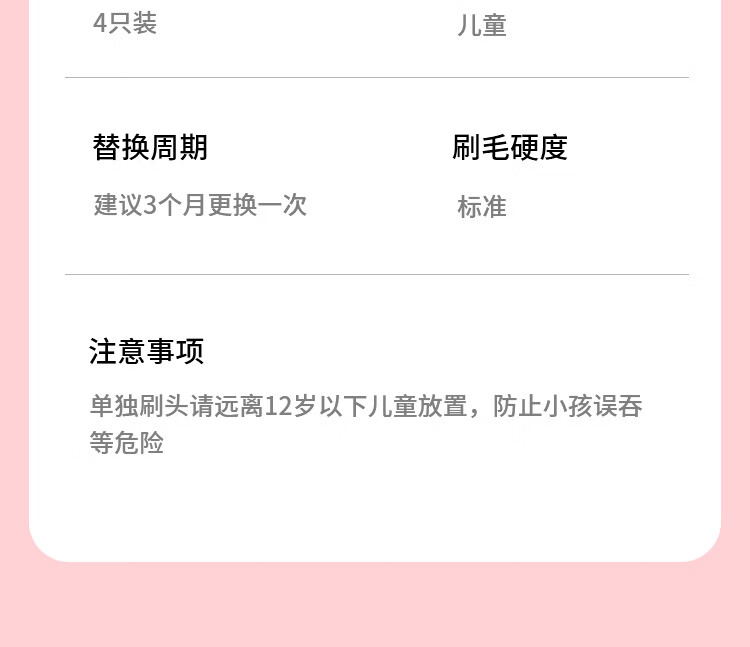 4只装

儿童

替换周期

建议3个月更换一次

刷毛硬度

标准

注意事项

单独刷头请远离12岁以下儿童放置，防止小孩误吞等危险