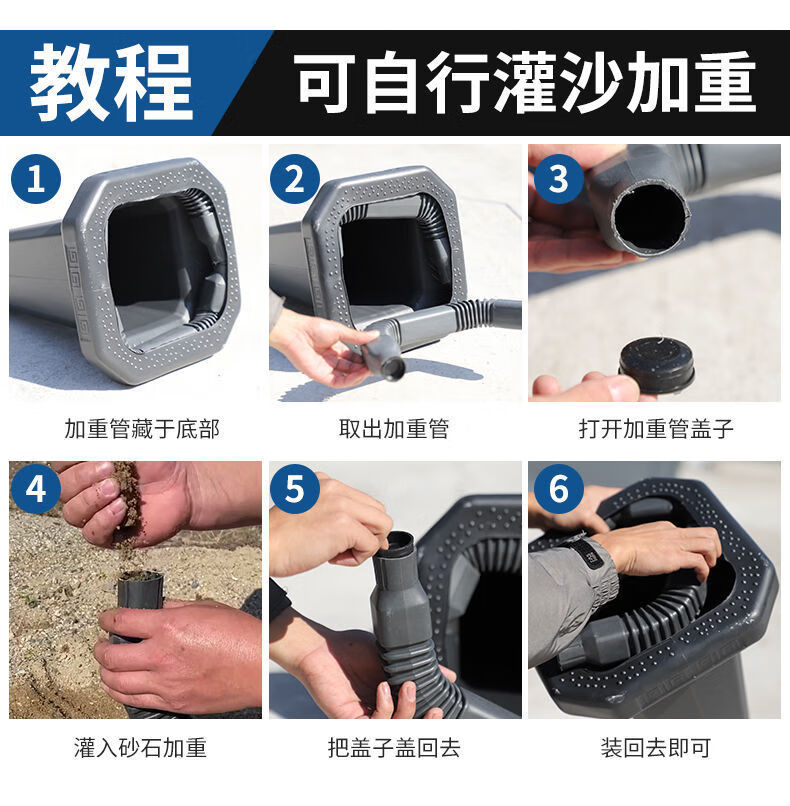 教程 可自行灌沙加重

1
加重管藏于底部

2
取出加重管

3
打开加重管盖子

4
灌入砂石加重

5
把盖子盖回去

6
装回去即可