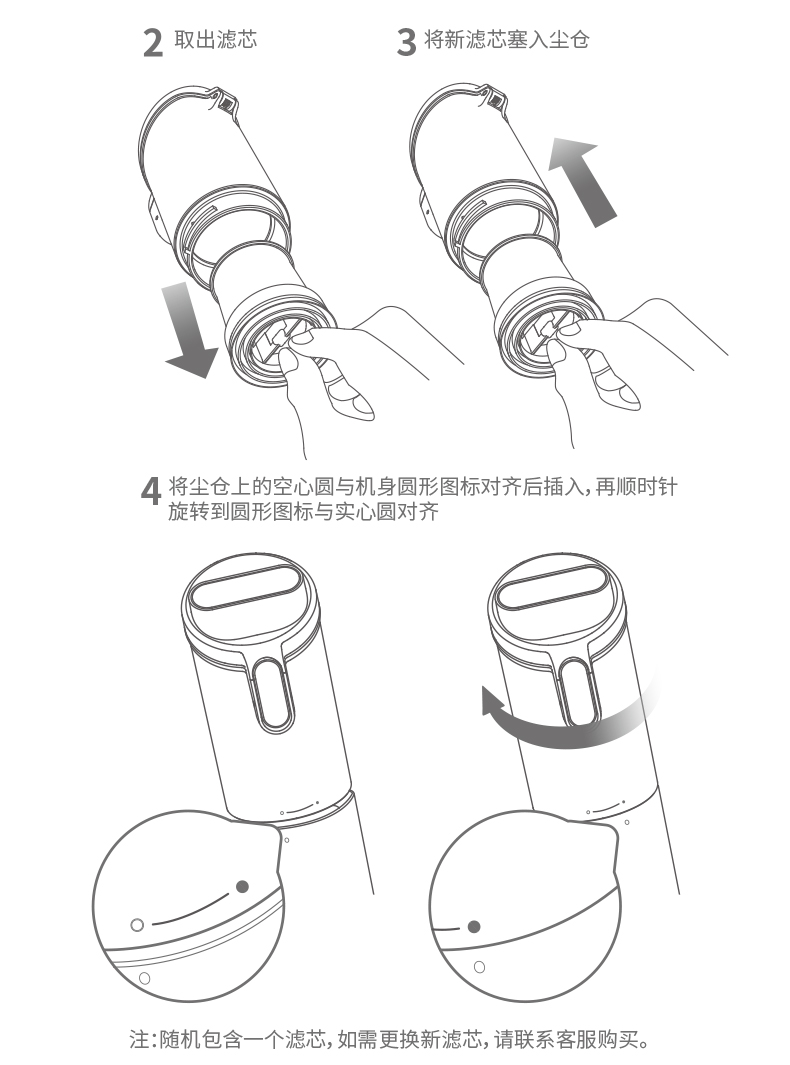 2 取出滤芯

3 将新滤芯塞入尘仓

4 将尘仓上的空心圆与机身圆形图标对齐后插入，再顺时针旋转到圆形图标与实心圆对齐

注：随机包含一个滤芯，如需更换新滤芯，请联系客服购买。