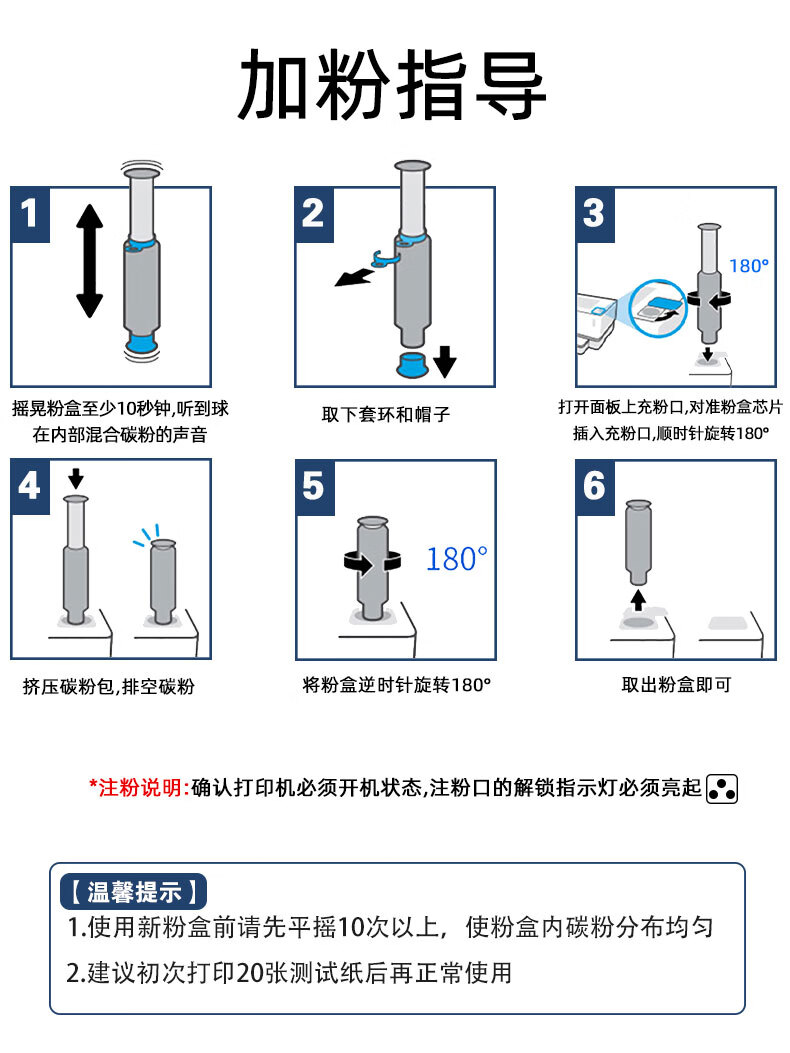 加粉指导

1

摇晃粉盒至少10秒钟,听到球在内部混合碳粉的声音

2

取下套环和帽子

3

180°

打开面板上充粉口,对准粉盒芯片插入充粉口,顺时针旋转180°

4

挤压碳粉包,排空碳粉

5

180°

将粉盒逆时针旋转180°

6

取出粉盒即可

*注粉说明:确认打印机必须开机状态,注粉口的解锁指示灯必须亮起

【温馨提示】
1.使用新粉盒前请先平摇10次以上,使粉盒内碳粉分布均匀
2.建议初次打印20张测试纸后再正常使用