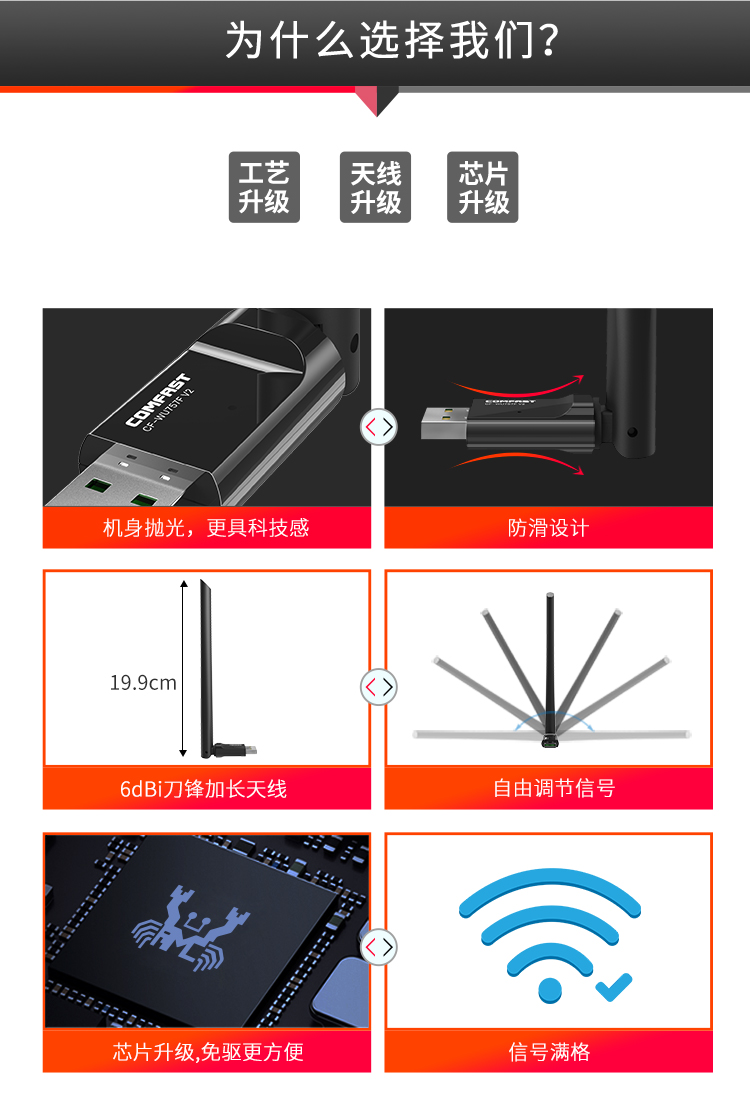 为什么选择我们?

工艺升级

天线升级

芯片升级

COMFAST
CF-WU757F V2

机身抛光，更具科技感

COMFAST

防滑设计

19.9cm

6dBi刀锋加长天线

自由调节信号

芯片升级,免驱更方便

信号满格