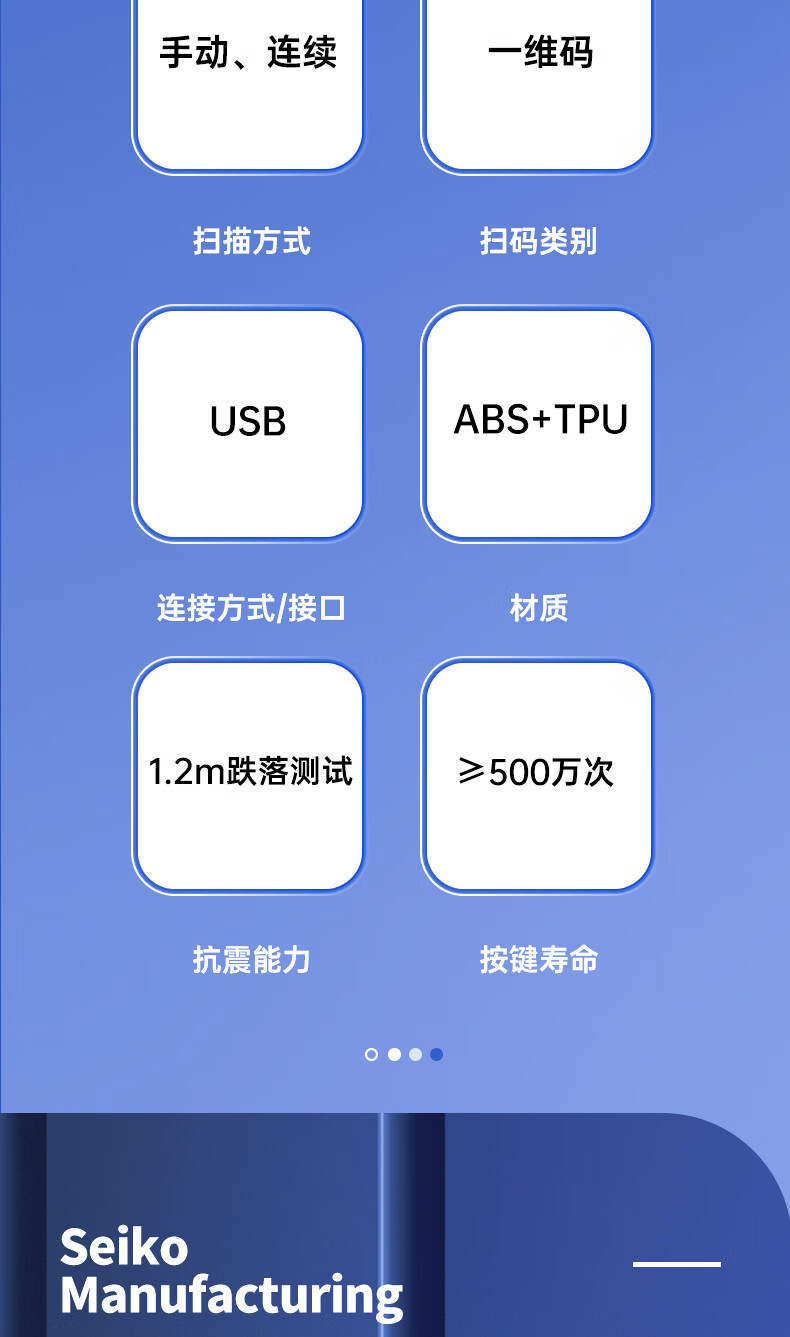 手动、连续

扫描方式

一维码

扫码类别

USB

连接方式/接口

ABS+TPU

材质

1.2m跌落测试

抗震能力

≥500万次

按键寿命

Seiko
Manufacturing