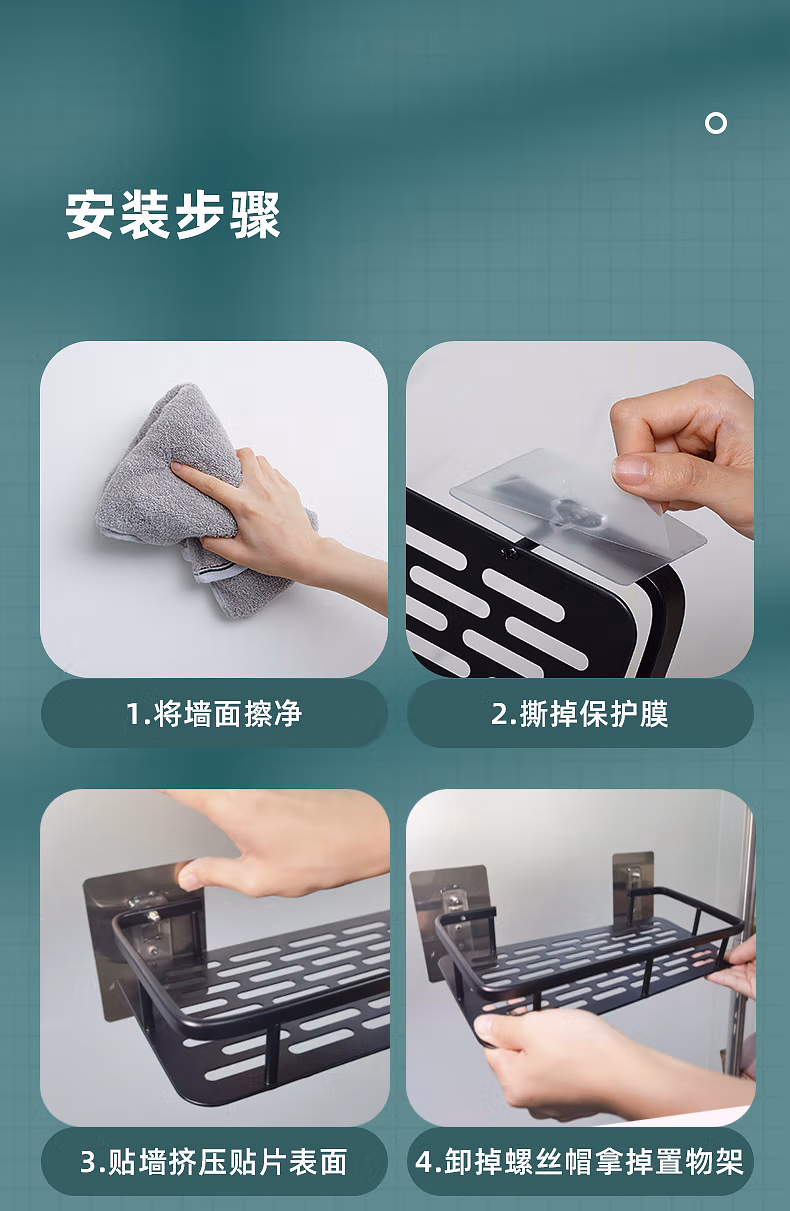 安装步骤

1.将墙面擦净

2.撕掉保护膜

3.贴墙挤压贴片表面

4.卸掉螺丝帽拿掉置物架