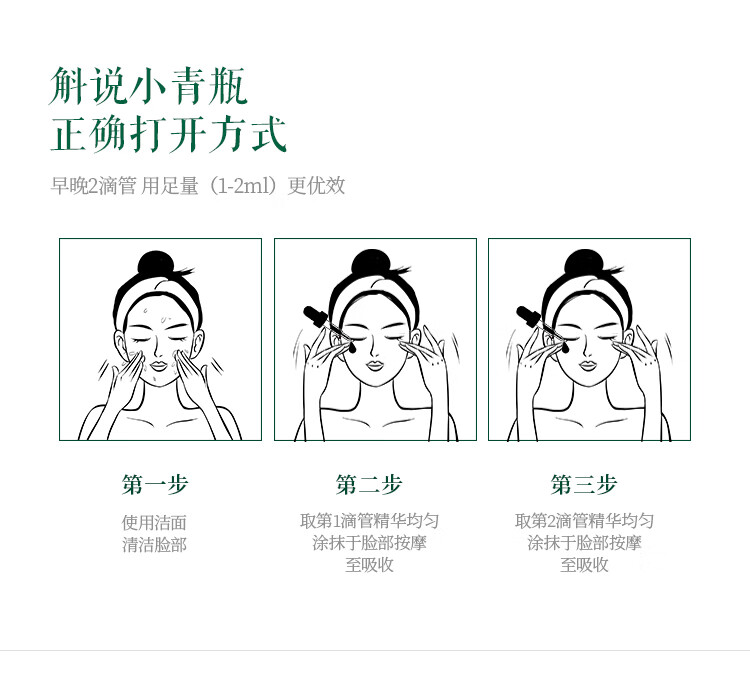 解说小青瓶
正确打开方式

早晚2滴管 用足量（1-2ml）更优效

第一步
使用洁面
清洁脸部

第二步
取第1滴管精华均匀
涂抹于脸部按摩
至吸收

第三步
取第2滴管精华均匀
涂抹于脸部按摩
至吸收