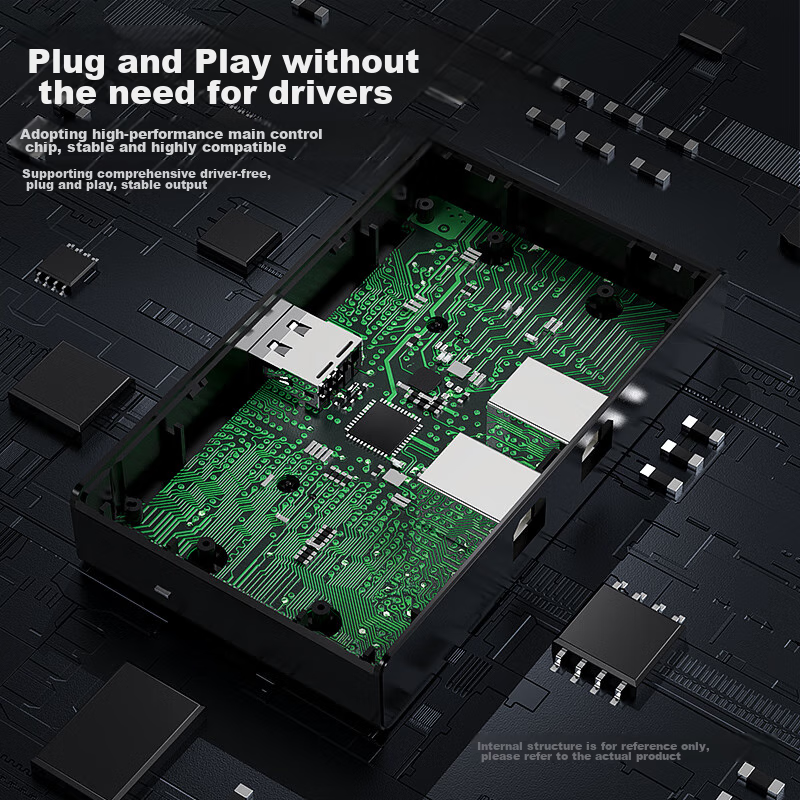 Plug and Play without the need for drivers

Adopting high-performance main control chip, stable and highly compatible

Supporting comprehensive driver-free, plug and play, stable output

Internal structure is for reference only, please refer to the actual product