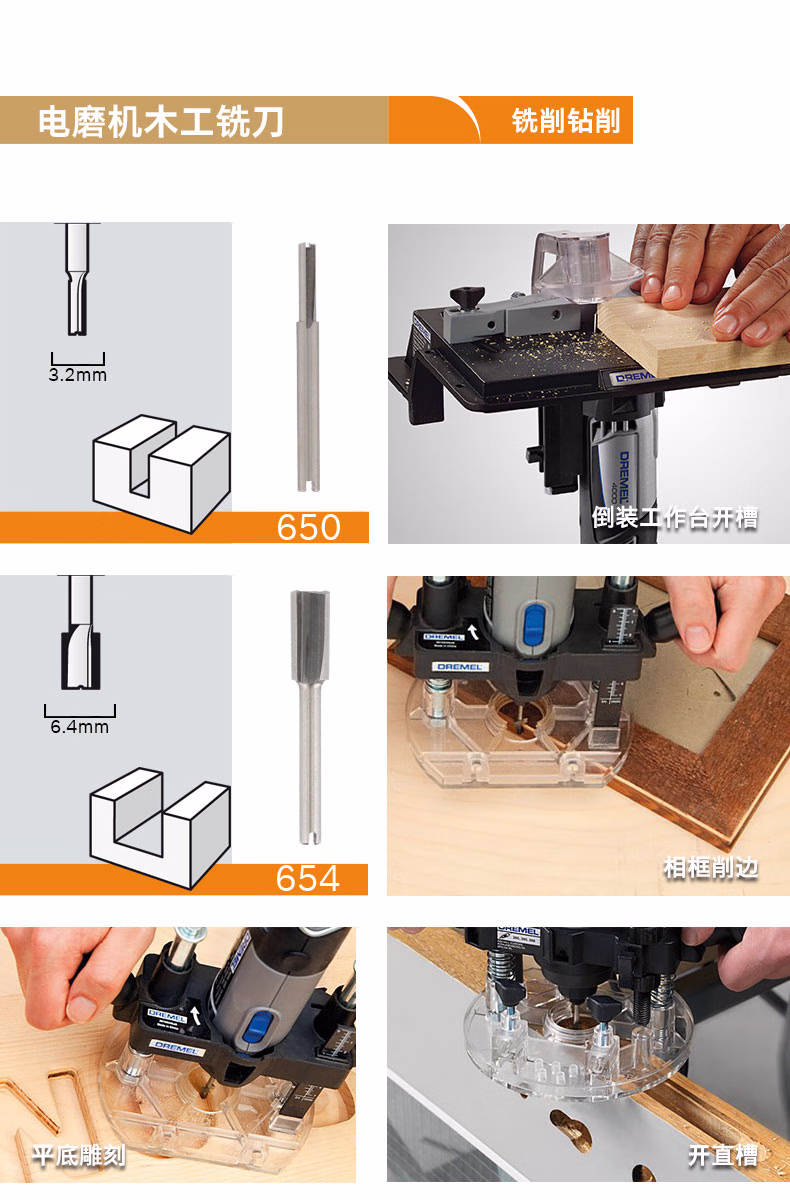 电磨机木工铣刀

铣削钻削

3.2mm

650

DREMEL

DREMEL 4000

倒装工作台开槽

6.4mm

654

DREMEL

DREMEL

相框削边

DREMEL

DREMEL

平底雕刻

DREMEL

开直槽