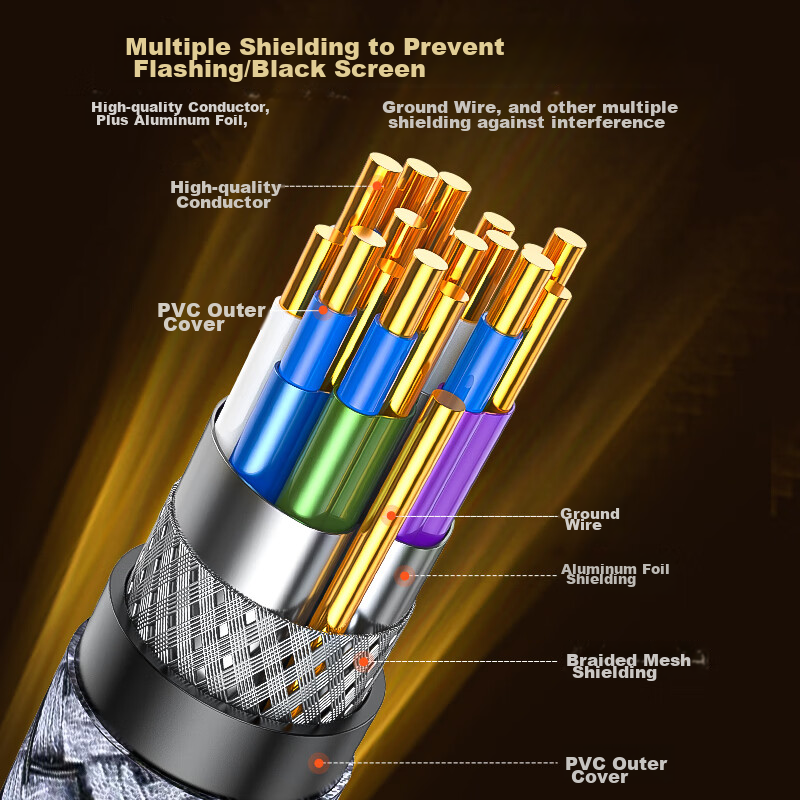 Multiple Shielding to Prevent Flashing/Black Screen

High-quality Conductor, Plus Aluminum Foil,

Ground Wire, and other multiple shielding against interference

High-quality Conductor

PVC Outer Cover

Ground Wire

Aluminum Foil Shielding

Braided Mesh Shielding

PVC Outer Cover