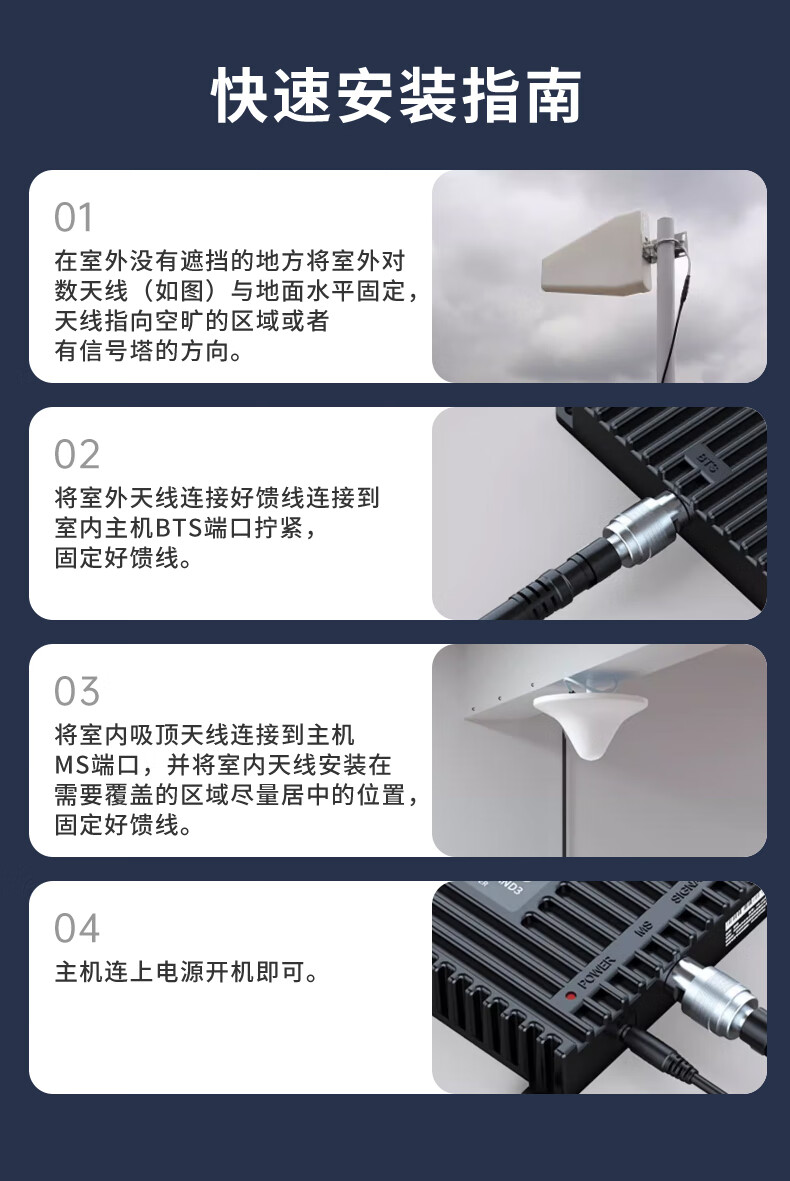 快速安装指南

01
在室外没有遮挡的地方将室外对数天线（如图）与地面水平固定，天线指向空旷的区域或者有信号塔的方向。

02
将室外天线连接好馈线连接到室内主机BTS端口拧紧，固定好馈线。

BTS

03
将室内吸顶天线连接到主机MS端口，并将室内天线安装在需要覆盖的区域尽量居中的位置，固定好馈线。

04
主机连上电源开机即可。

POWER MS SIGN