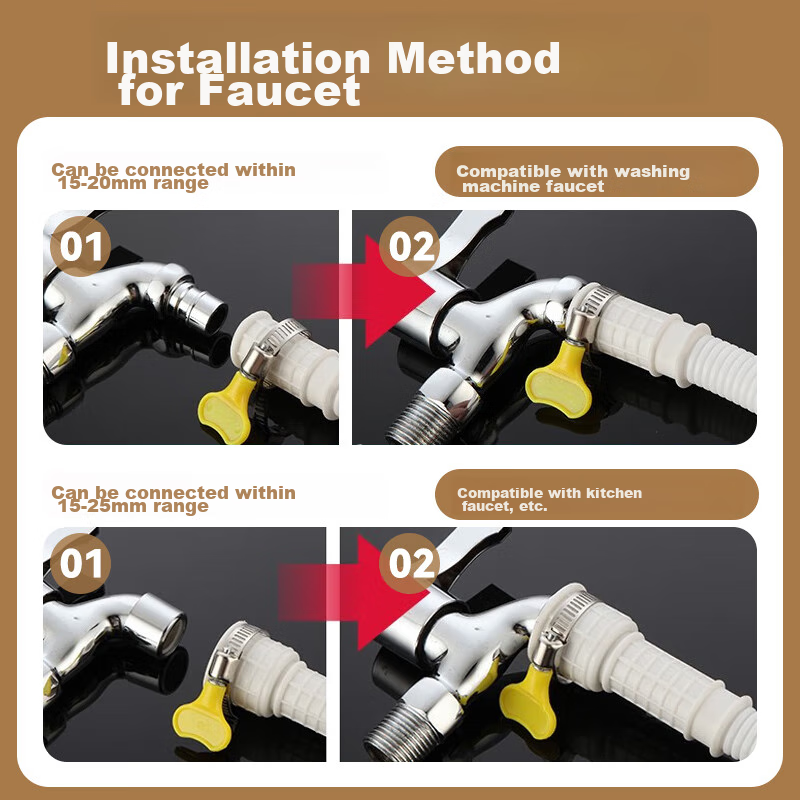 Installation Method for Faucet

Can be connected within 15-20mm range

Compatible with washing machine faucet

01

02

Can be connected within 15-25mm range

Compatible with kitchen faucet, etc.

01

02