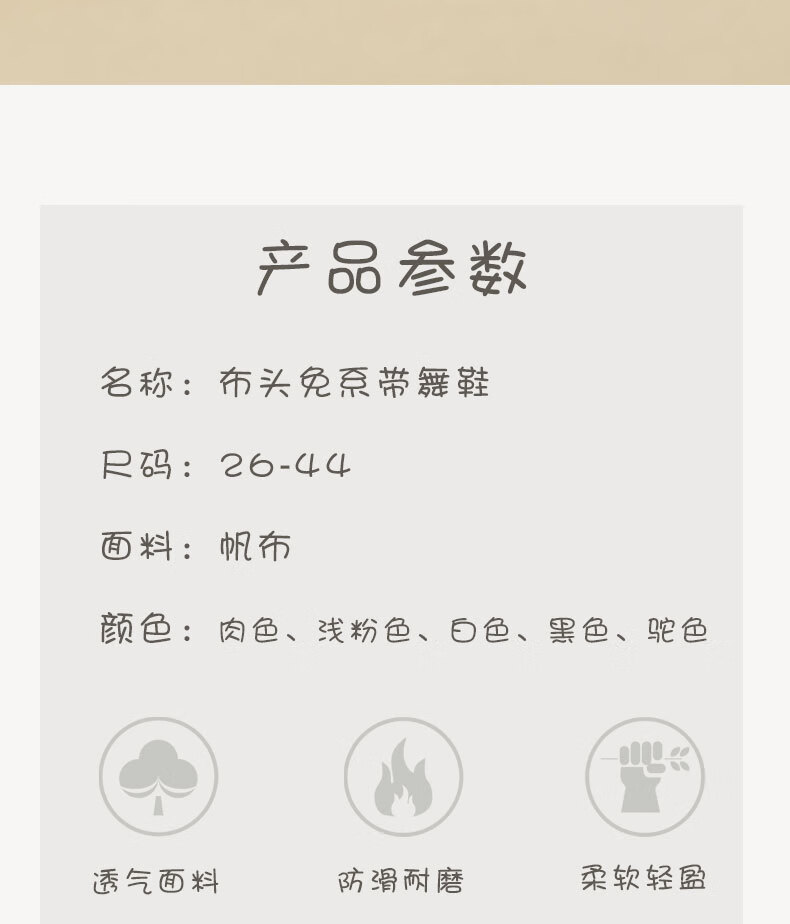 产品参数

名称：布头免系带舞鞋

尺码：26-44

面料：帆布

颜色：肉色、浅粉色、白色、黑色、驼色

透气面料 防滑耐磨 柔软轻盈