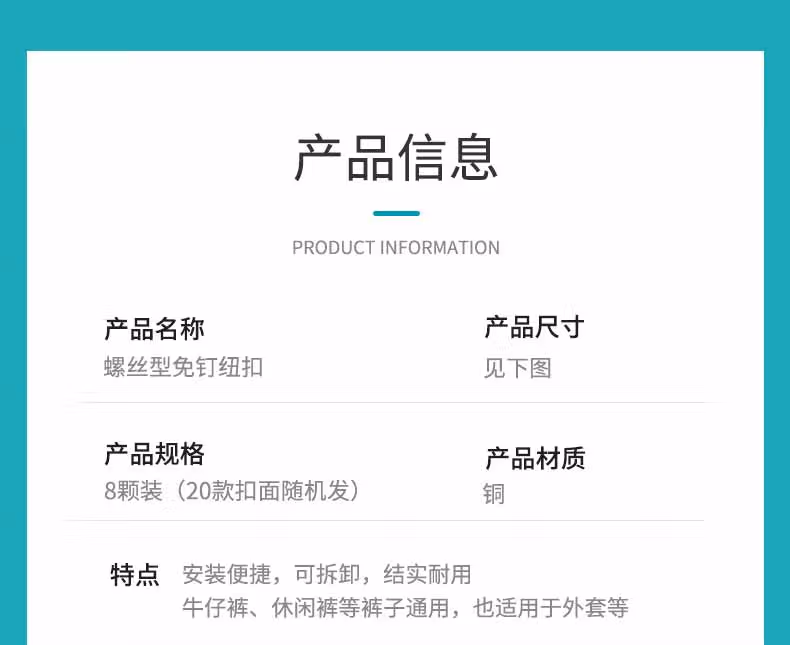 产品信息

PRODUCT INFORMATION

产品名称
螺丝型免钉纽扣

产品尺寸
见下图

产品规格
8颗装（20款扣面随机发）

产品材质
铜

特点 安装便捷，可拆卸，结实耐用
牛仔裤、休闲裤等裤子通用，也适用于外套等