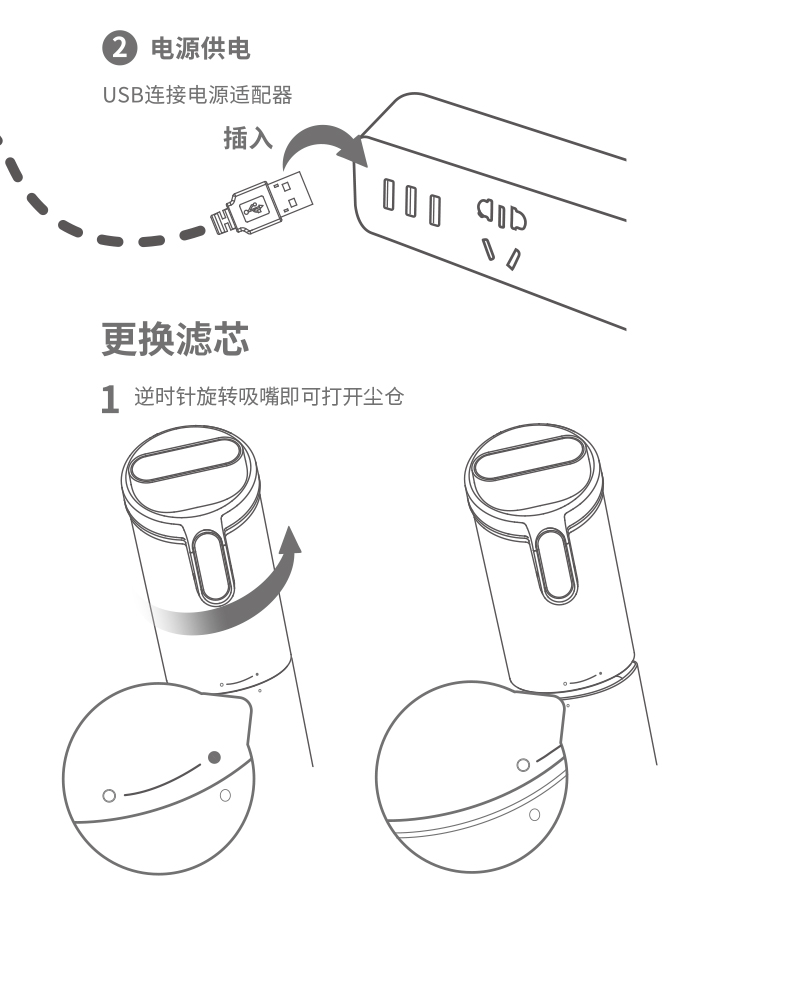 2 电源供电

USB连接电源适配器

插入

更换滤芯

1 逆时针旋转吸嘴即可打开尘仓