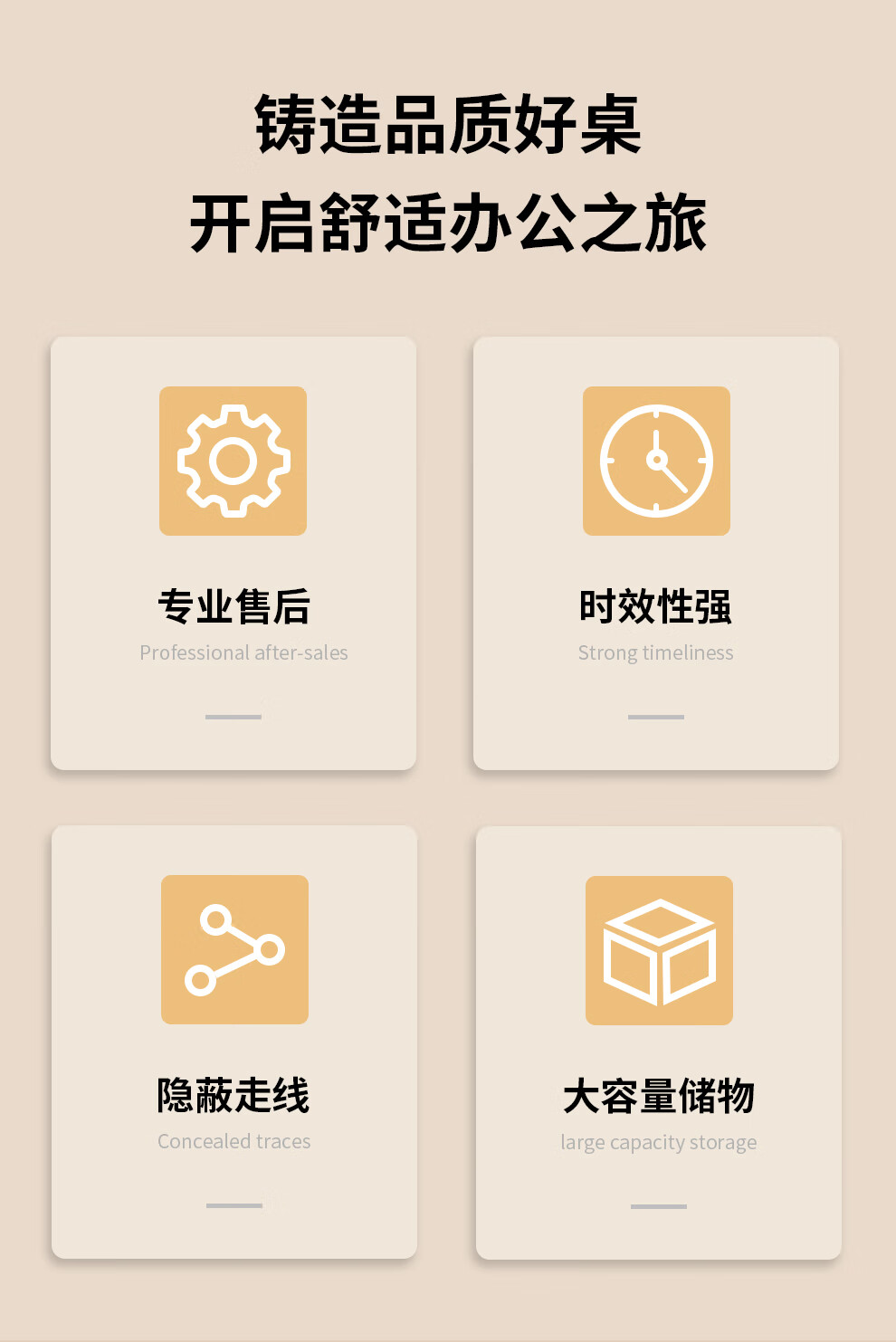 铸造品质好桌
开启舒适办公之旅

专业售后
Professional after-sales

时效性强
Strong timeliness

隐蔽走线
Concealed traces

大容量储物
large capacity storage