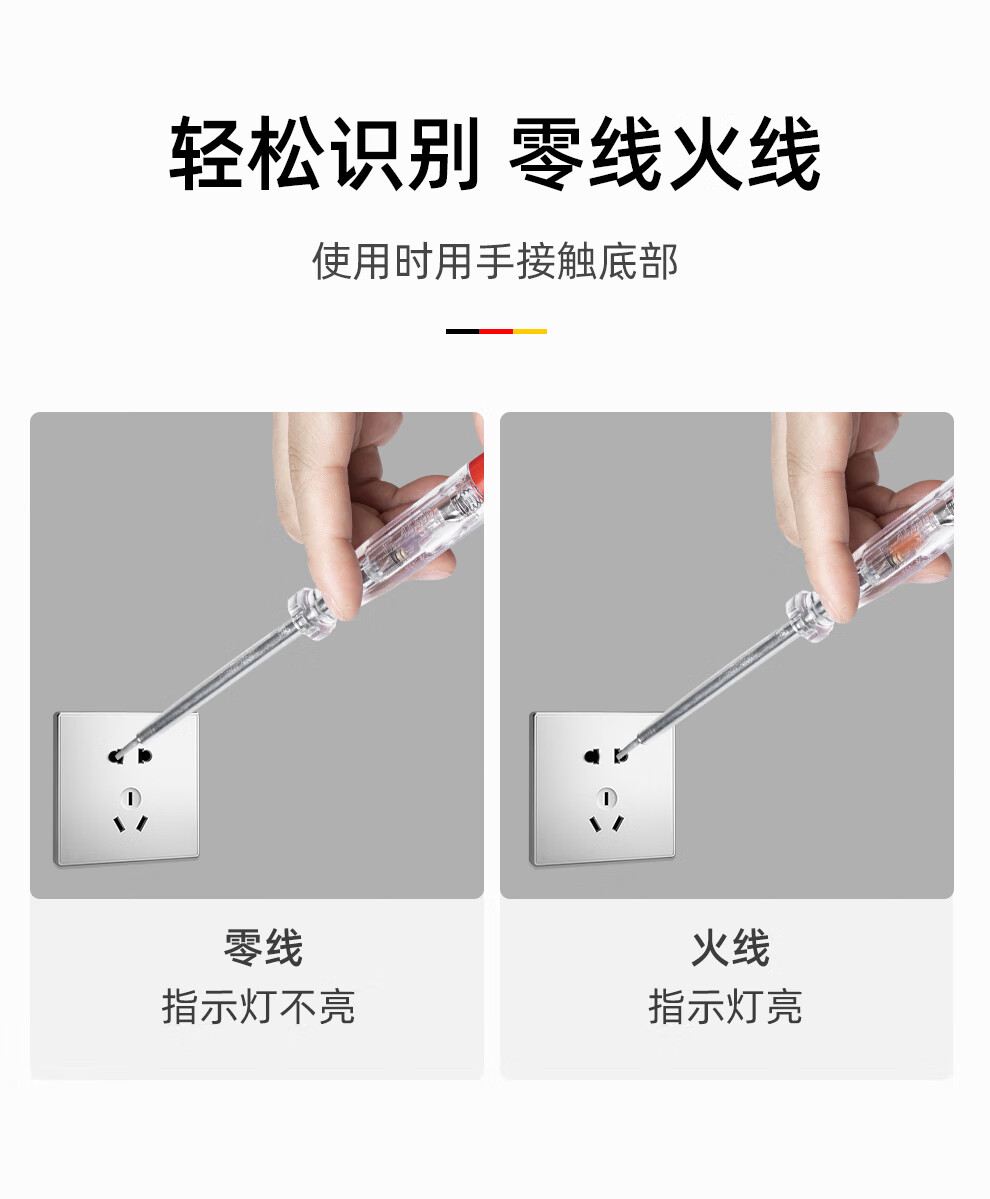 轻松识别 零线火线

使用时用手接触底部

零线
指示灯不亮

火线
指示灯亮