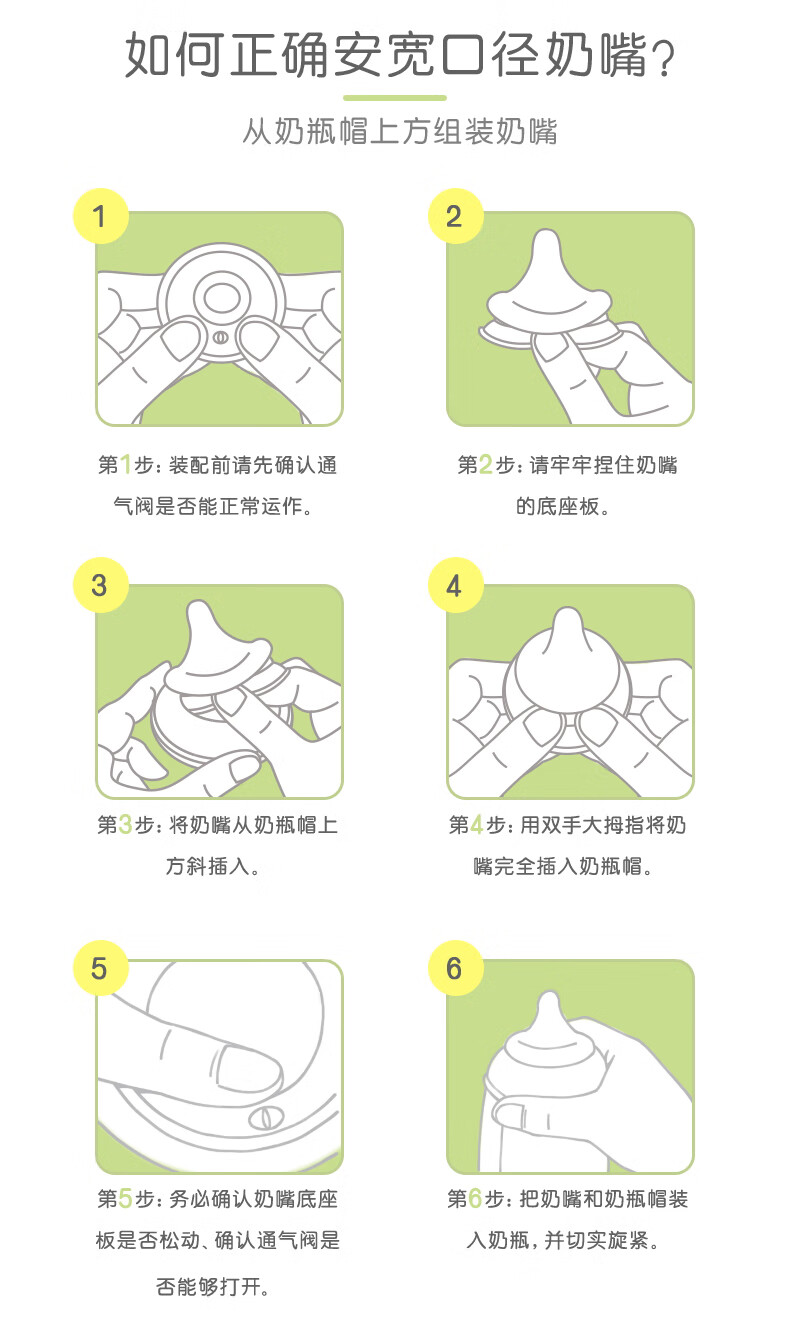 如何正确安宽口径奶嘴？

从奶瓶帽上方组装奶嘴

1

第1步：装配前请先确认通气阀是否能正常运作。

2

第2步：请牢牢捏住奶嘴的底座板。

3

第3步：将奶嘴从奶瓶帽上方斜插入。

4

第4步：用双手大拇指将奶嘴完全插入奶瓶帽。

5

第5步：务必确认奶嘴底座板是否松动、确认通气阀是否能够打开。

6

第6步：把奶嘴和奶瓶帽装入奶瓶，并切实旋紧。