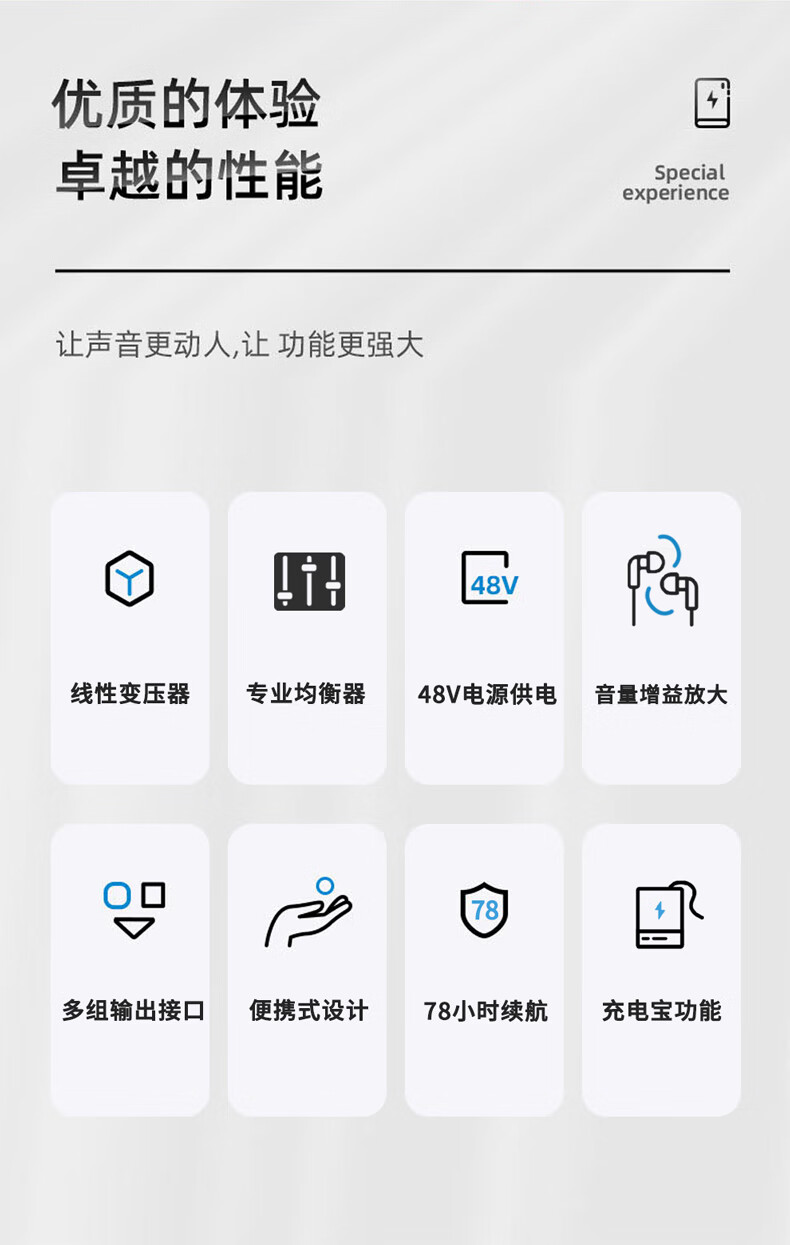 优质的体验
卓越的性能

Special
experience

让声音更动人,让 功能更强大

48V

线性变压器

专业均衡器

48V电源供电

音量增益放大

78

多组输出接口

便携式设计

78小时续航

充电宝功能