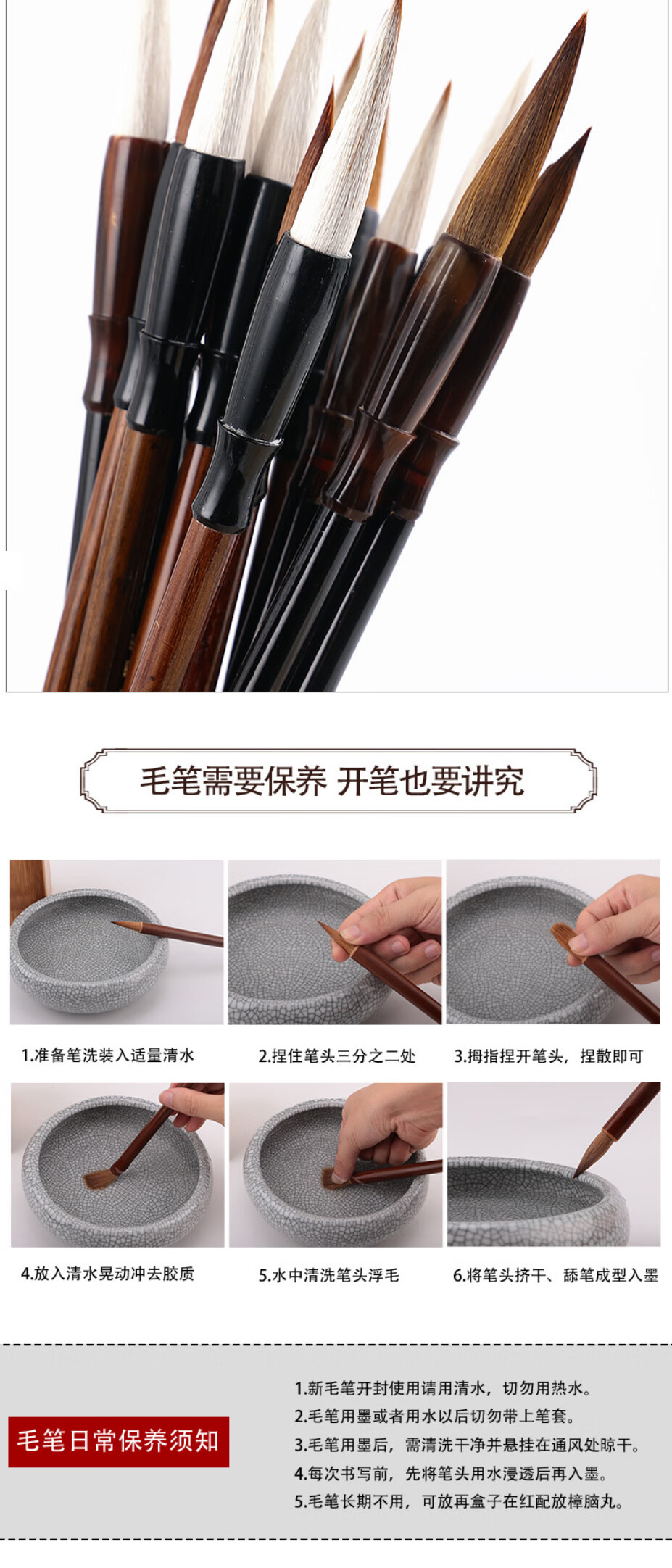 毛笔需要保养 开笔也要讲究

1.准备笔洗装入适量清水

2.捏住笔头三分之二处

3.拇指捏开笔头，捏散即可

4.放入清水晃动冲去胶质

5.水中清洗笔头浮毛

6.将笔头挤干、舔笔成型入墨

毛笔日常保养须知

1.新毛笔开封使用请用清水，切勿用热水。
2.毛笔用墨或者用水以后切勿带上笔套。
3.毛笔用墨后，需清洗干净并悬挂在通风处晾干。
4.每次书写前，先将笔头用水浸透后再入墨。
5.毛笔长期不用，可放再盒子在红配放樟脑丸。