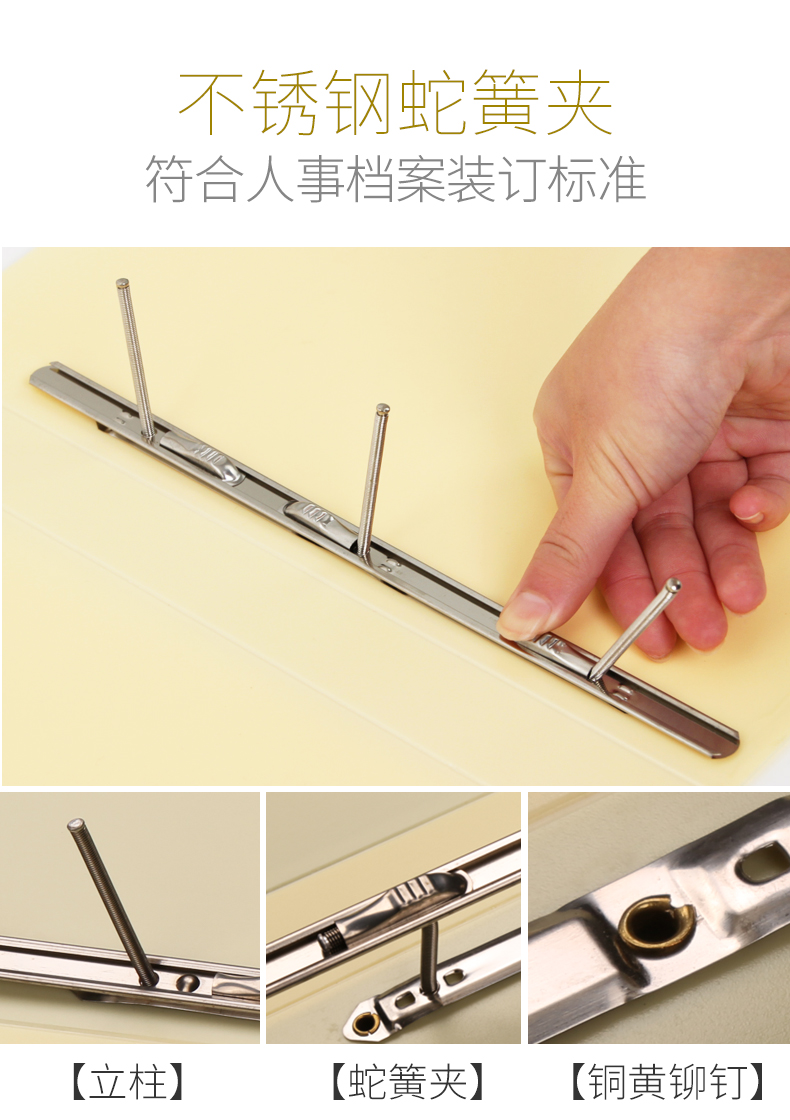 不锈钢蛇簧夹
符合人事档案装订标准

【立柱】

【蛇簧夹】

【铜黄铆钉】