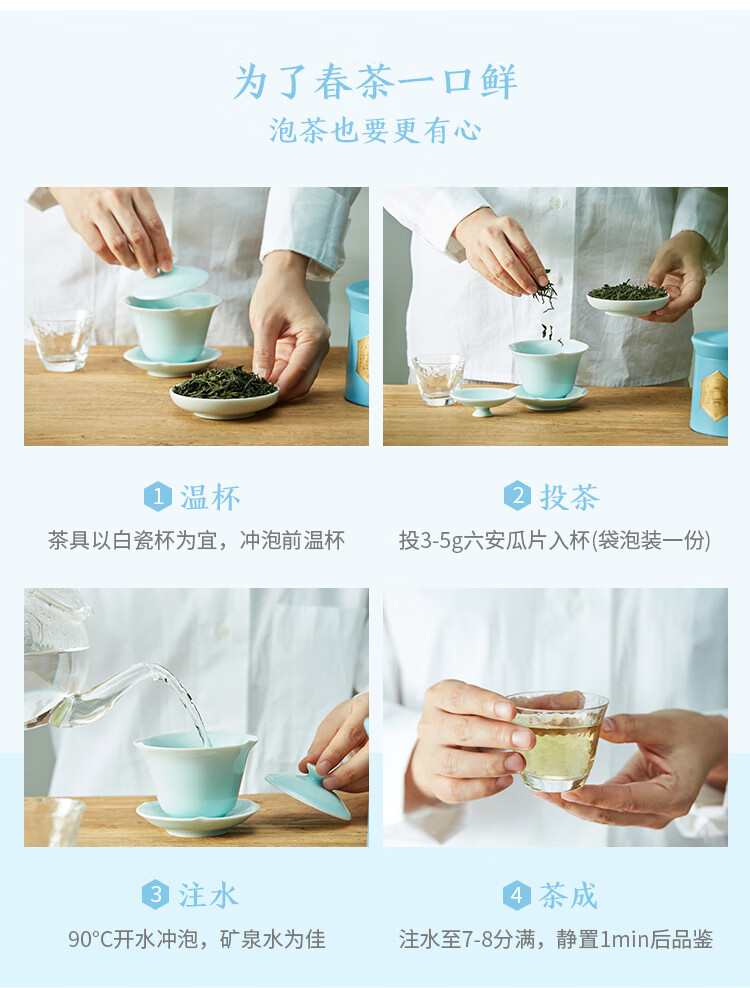 为了春茶一口鲜
泡茶也要更有心

1 温杯
茶具以白瓷杯为宜，冲泡前温杯

2 投茶
投3-5g六安瓜片入杯(袋泡装一份)

3 注水
90°C开水冲泡，矿泉水为佳

4 茶成
注水至7-8分满，静置1min后品鉴