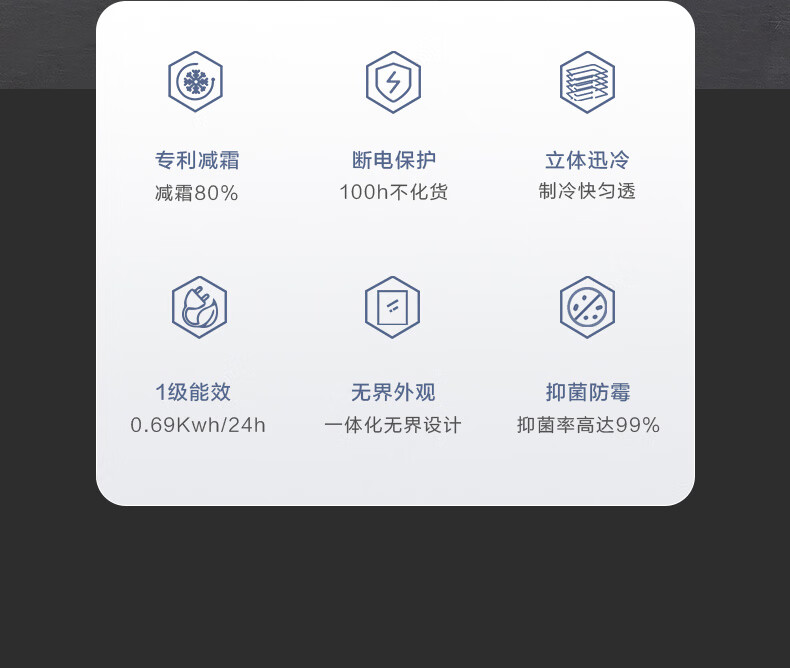 专利减霜
减霜80%

断电保护
100h不化货

立体迅冷
制冷快匀透

1级能效
0.69Kwh/24h

无界外观
一体化无界设计

抑菌防霉
抑菌率高达99%