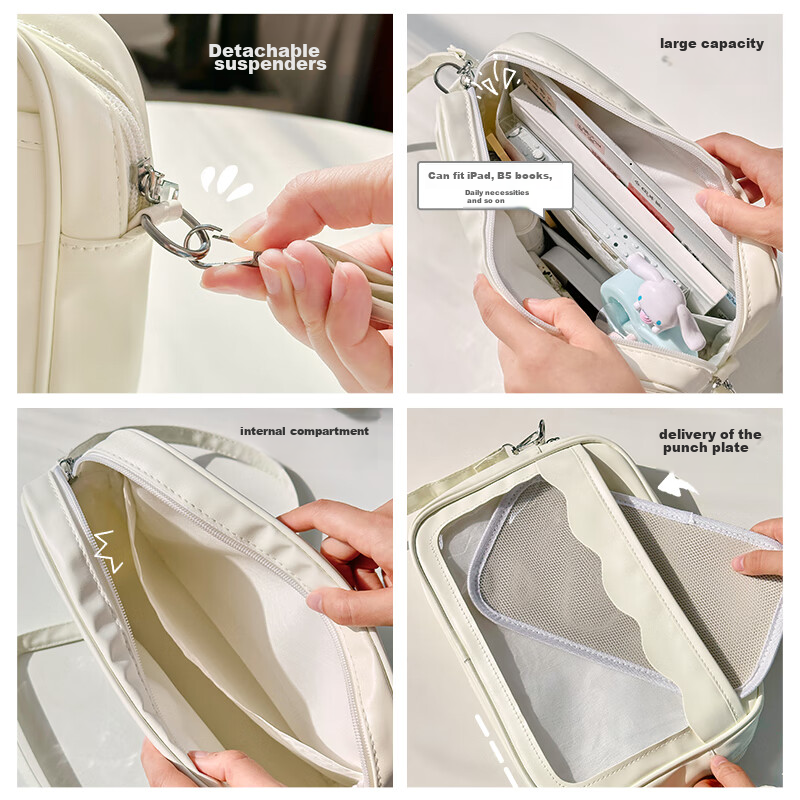 Detachable suspenders

large capacity

Can fit iPad, B5 books,
Daily necessities and so on

internal compartment

delivery of the punch plate