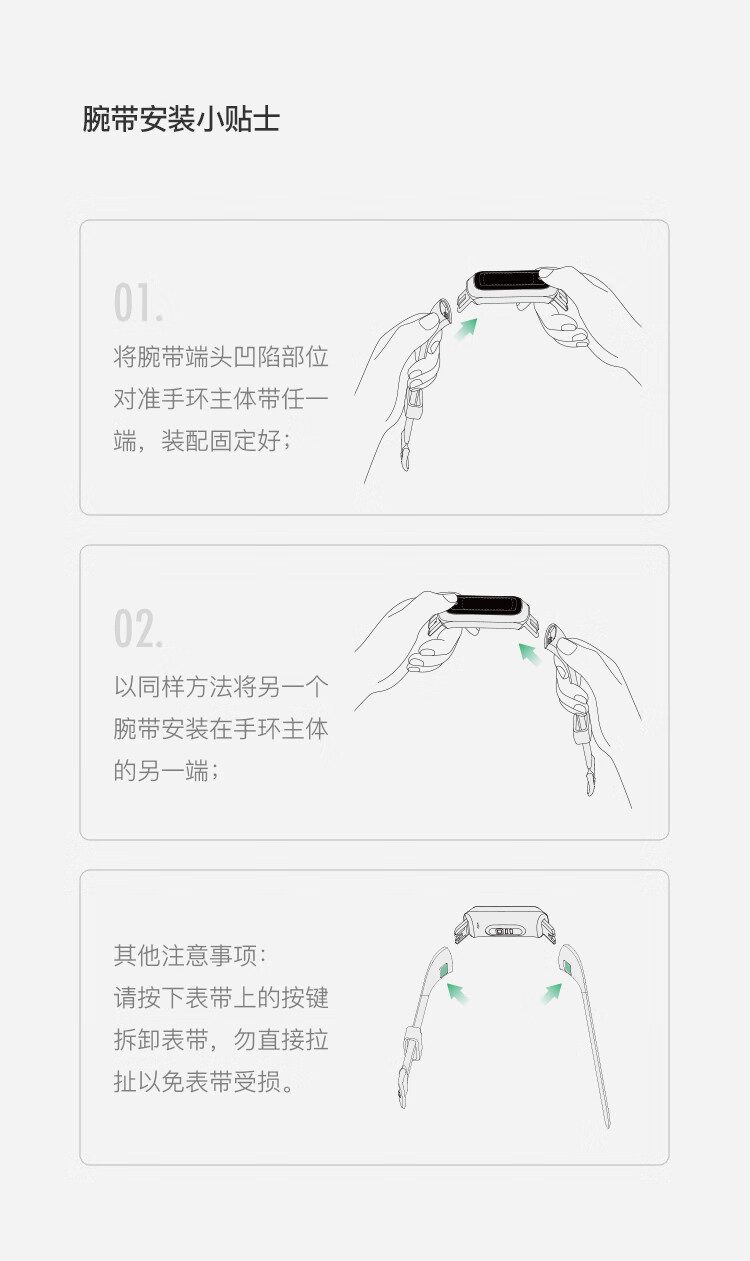 腕带安装小贴士

01.
将腕带端头凹陷部位对准手环主体带任一端，装配固定好；

02.
以同样方法将另一个腕带安装在手环主体的另一端；

其他注意事项：
请按下表带上的按键拆卸表带，勿直接拉扯以免表带受损。