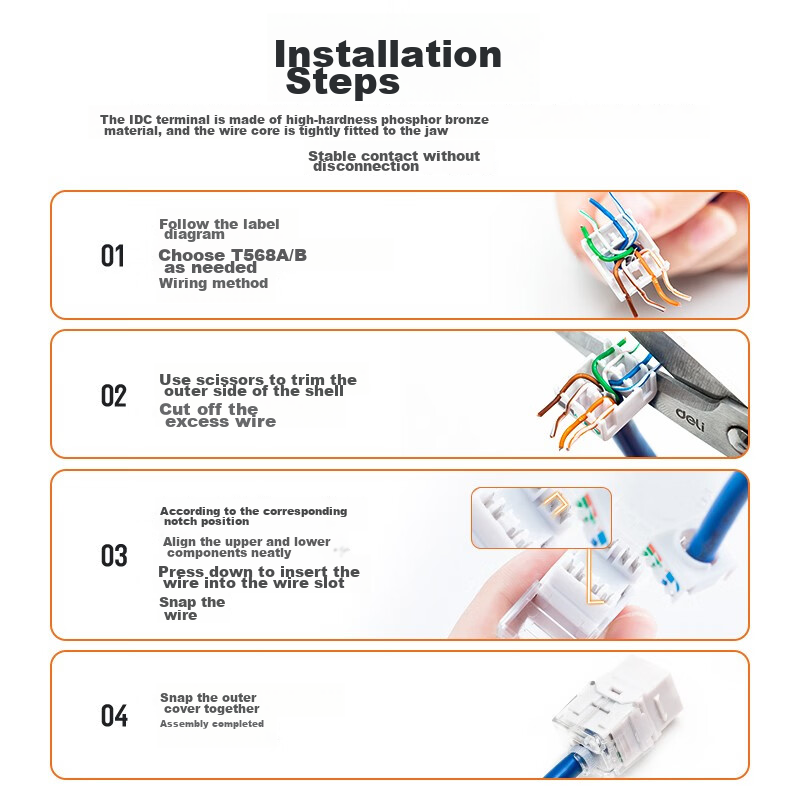 Installation Steps

The IDC terminal is made of high-hardness phosphor bronze material, and the wire core is tightly fitted to the jaw

Stable contact without disconnection

01

Follow the label diagram

Choose T568A/B as needed

Wiring method

02

Use scissors to trim the outer side of the shell

Cut off the excess wire

deli

03

According to the corresponding notch position

Align the upper and lower components neatly

Press down to insert the wire into the wire slot

Snap the wire

04

Snap the outer cover together

Assembly completed