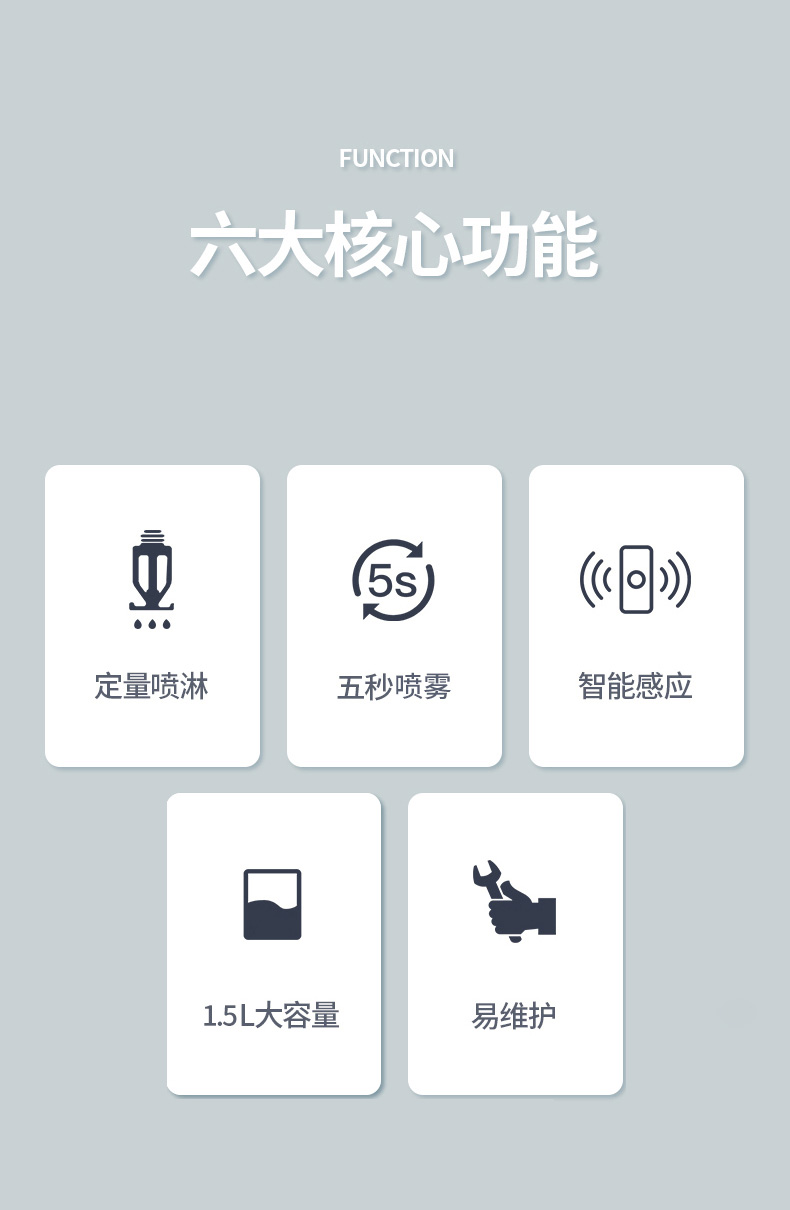 FUNCTION

六大核心功能

定量喷淋

5s

五秒喷雾

智能感应

1.5L大容量

易维护