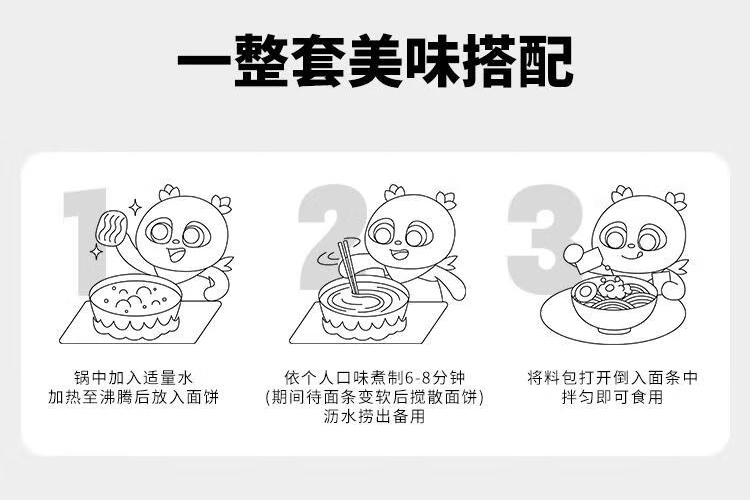 一整套美味搭配

1

锅中加入适量水
加热至沸腾后放入面饼

2

依个人口味煮制6-8分钟
(期间待面条变软后搅散面饼)
沥水捞出备用

3

将料包打开倒入面条中
拌匀即可食用