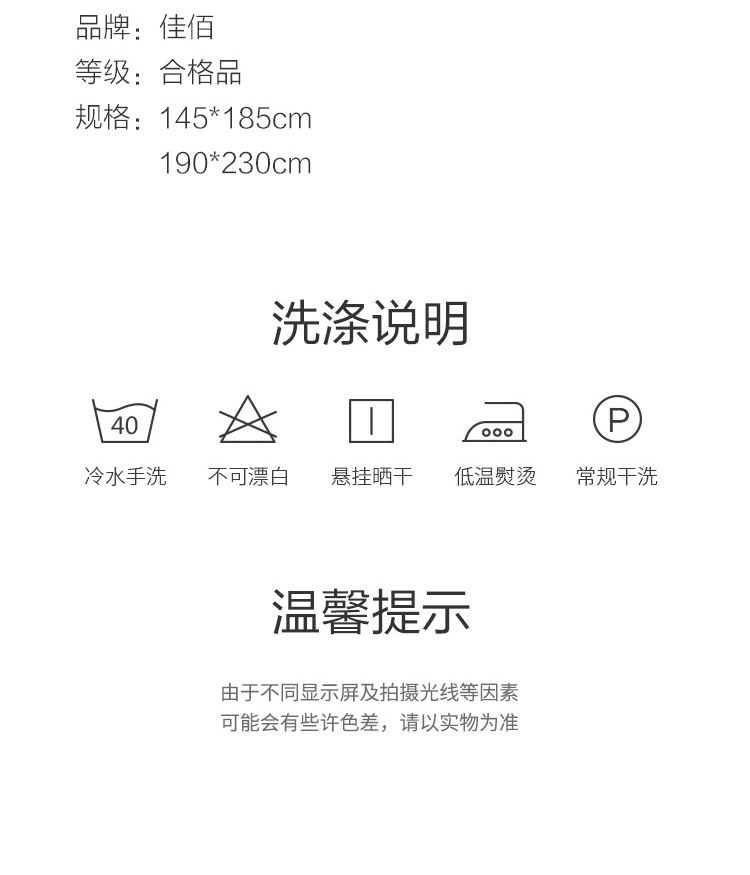 品牌：佳佰
等级：合格品
规格：145*185cm
190*230cm

洗涤说明

40
冷水手洗 不可漂白 悬挂晒干 低温熨烫 P 常规干洗

温馨提示

由于不同显示屏及拍摄光线等因素
可能会有些许色差，请以实物为准