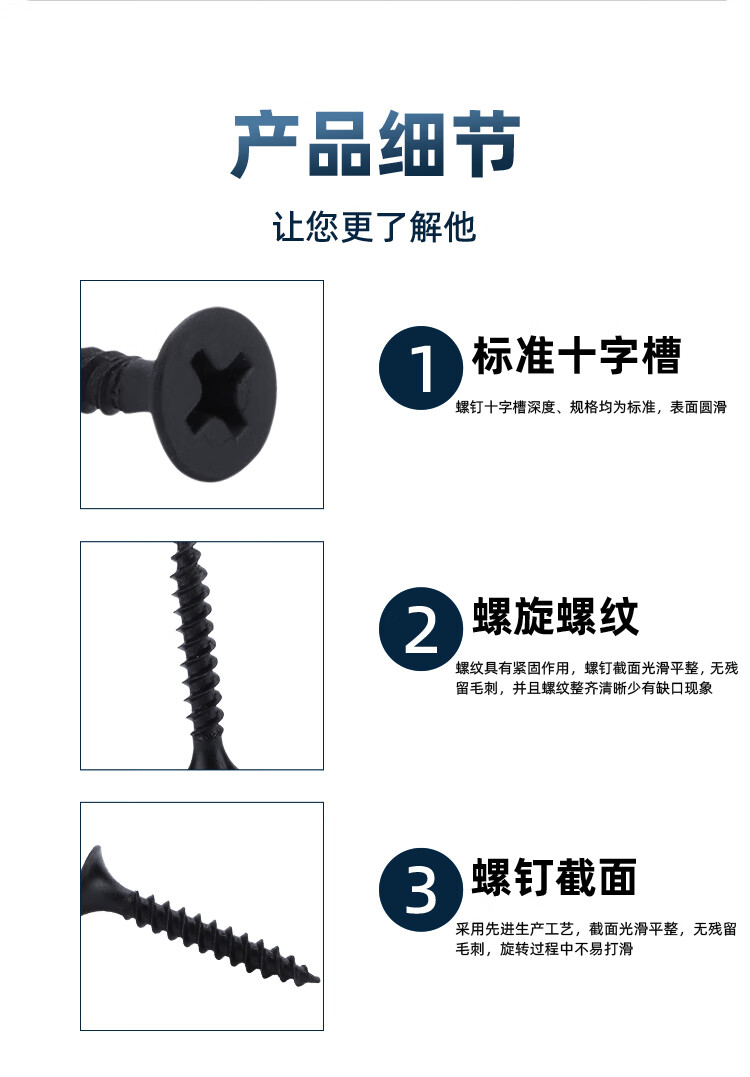 产品细节

让您更了解他

1 标准十字槽

螺钉十字槽深度、规格均为标准，表面圆滑

2 螺旋螺纹

螺纹具有紧固作用，螺钉截面光滑平整，无残留毛刺，并且螺纹整齐清晰少有缺口现象

3 螺钉截面

采用先进生产工艺，截面光滑平整，无残留毛刺，旋转过程中不易打滑