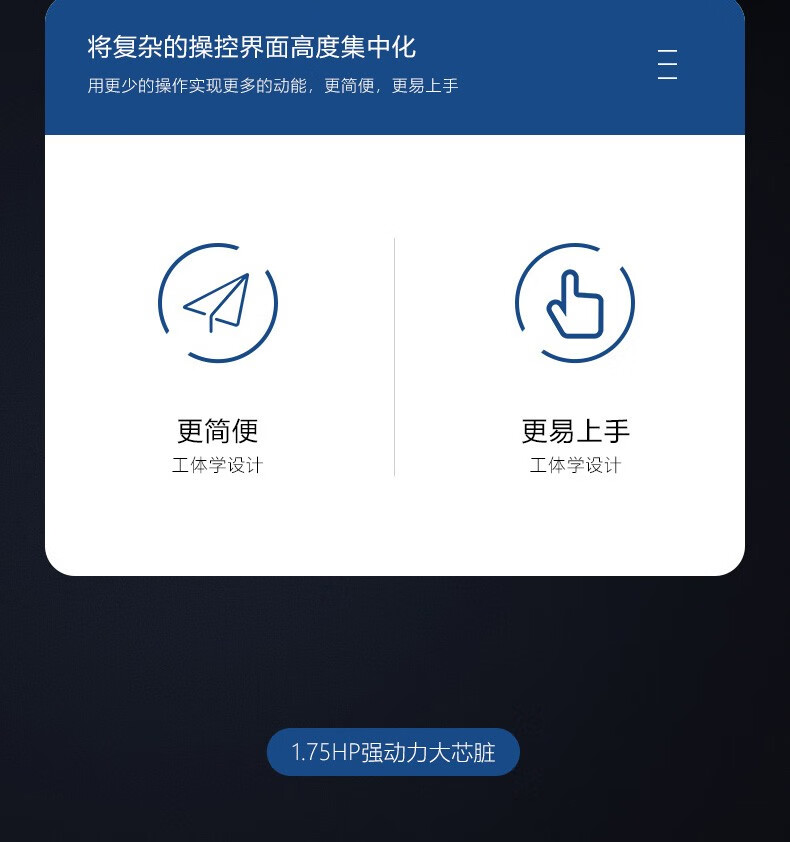 将复杂的操控界面高度集中化

用更少的操作实现更多的动能，更简便，更易上手

更简便
工体学设计

更易上手
工体学设计

1.75HP强动力大芯脏