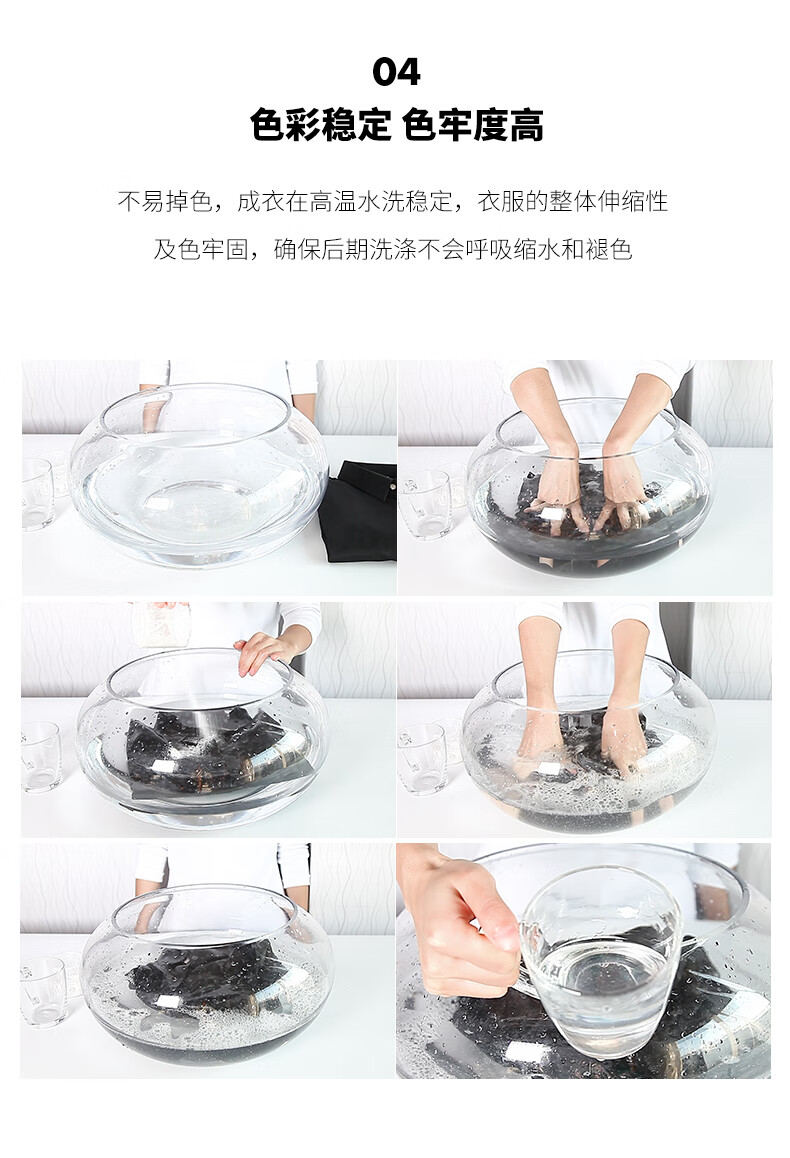 04
色彩稳定 色牢度高

不易掉色，成衣在高温水洗稳定，衣服的整体伸缩性及色牢固，确保后期洗涤不会呼吸缩水和褪色