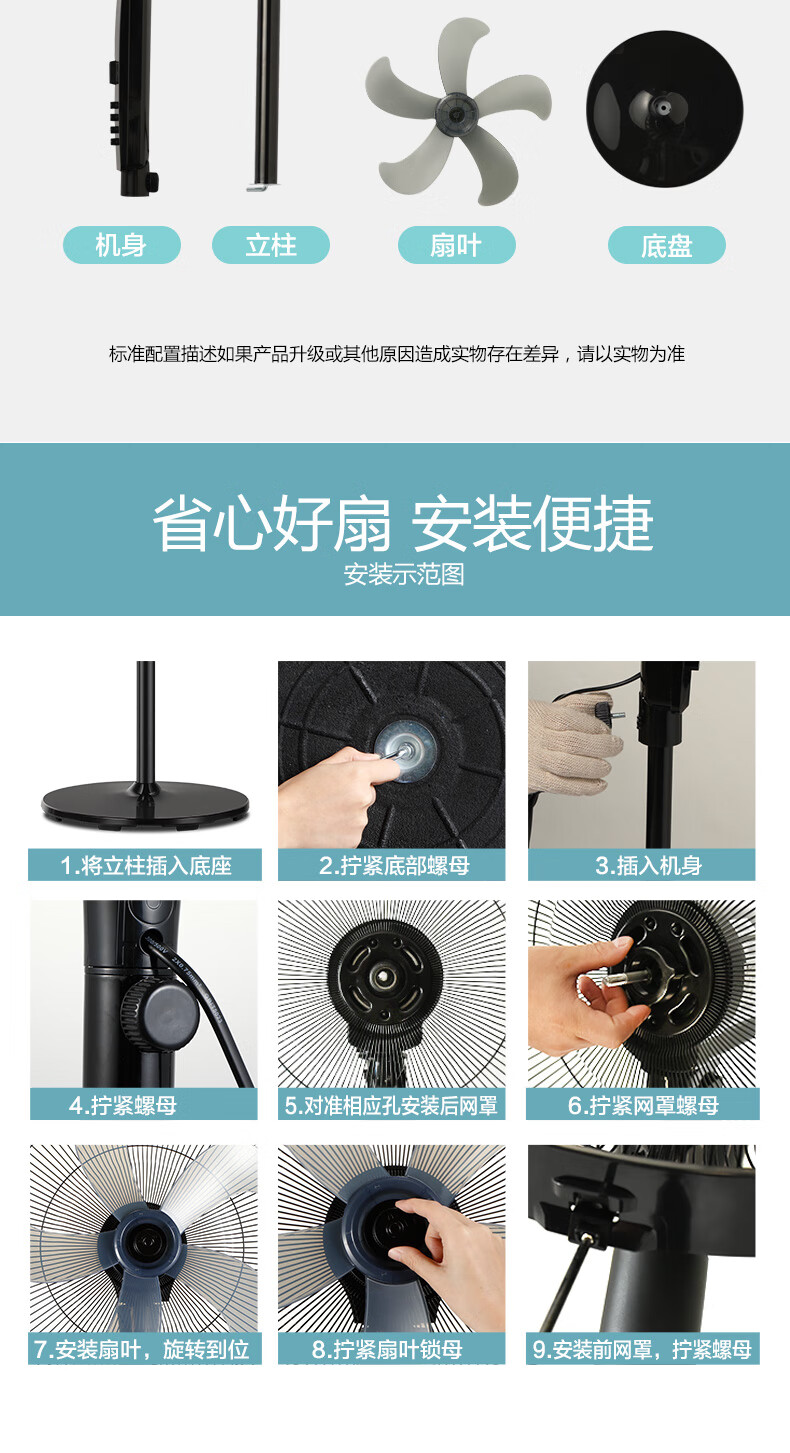 机身
立柱
扇叶
底盘

标准配置描述如果产品升级或其他原因造成实物存在差异，请以实物为准

省心好扇 安装便捷
安装示范图

1.将立柱插入底座
2.拧紧底部螺母
3.插入机身
4.拧紧螺母
5.对准相应孔安装后网罩
6.拧紧网罩螺母
7.安装扇叶，旋转到位
8.拧紧扇叶锁母
9.安装前网罩，拧紧螺母