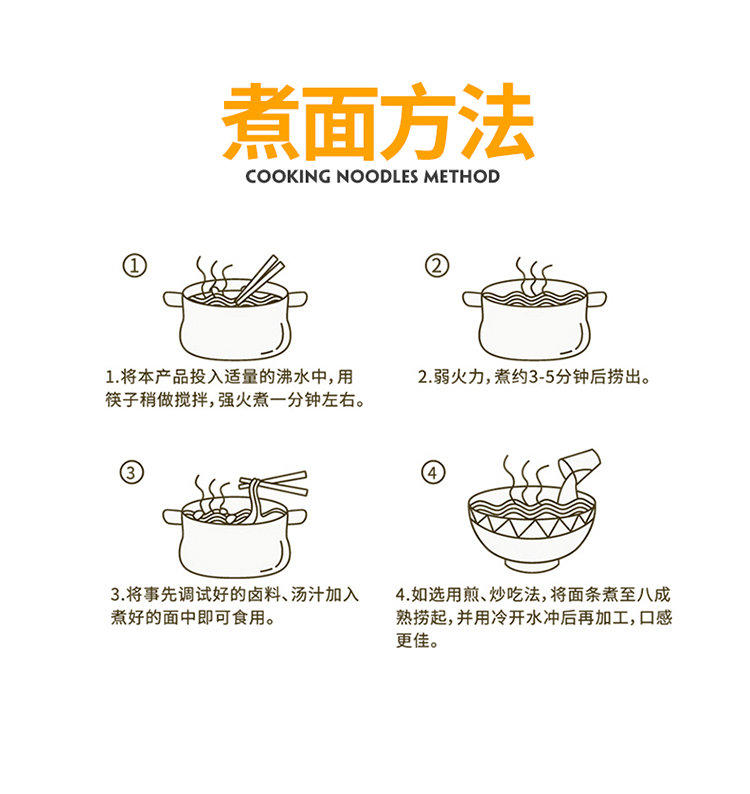 煮面方法
COOKING NOODLES METHOD

①

1.将本产品投入适量的沸水中，用筷子稍做搅拌，强火煮一分钟左右。

②

2.弱火力，煮约3-5分钟后捞出。

③

3.将事先调试好的卤料、汤汁加入煮好的面中即可食用。

④

4.如选用煎、炒吃法，将面条煮至八成熟捞起，并用冷开水冲后再加工，口感更佳。