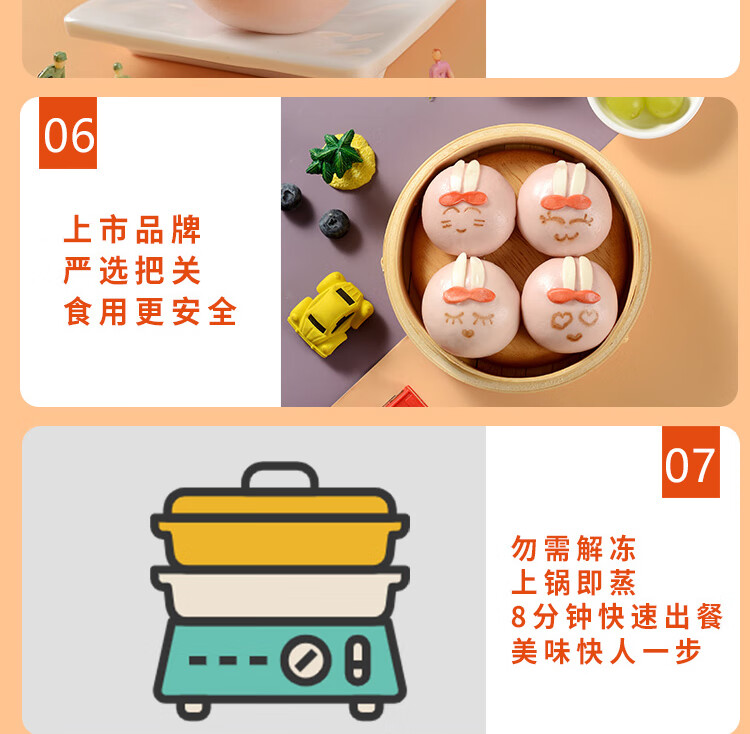 06

上市品牌
严选把关
食用更安全

07

勿需解冻
上锅即蒸
8分钟快速出餐
美味快人一步