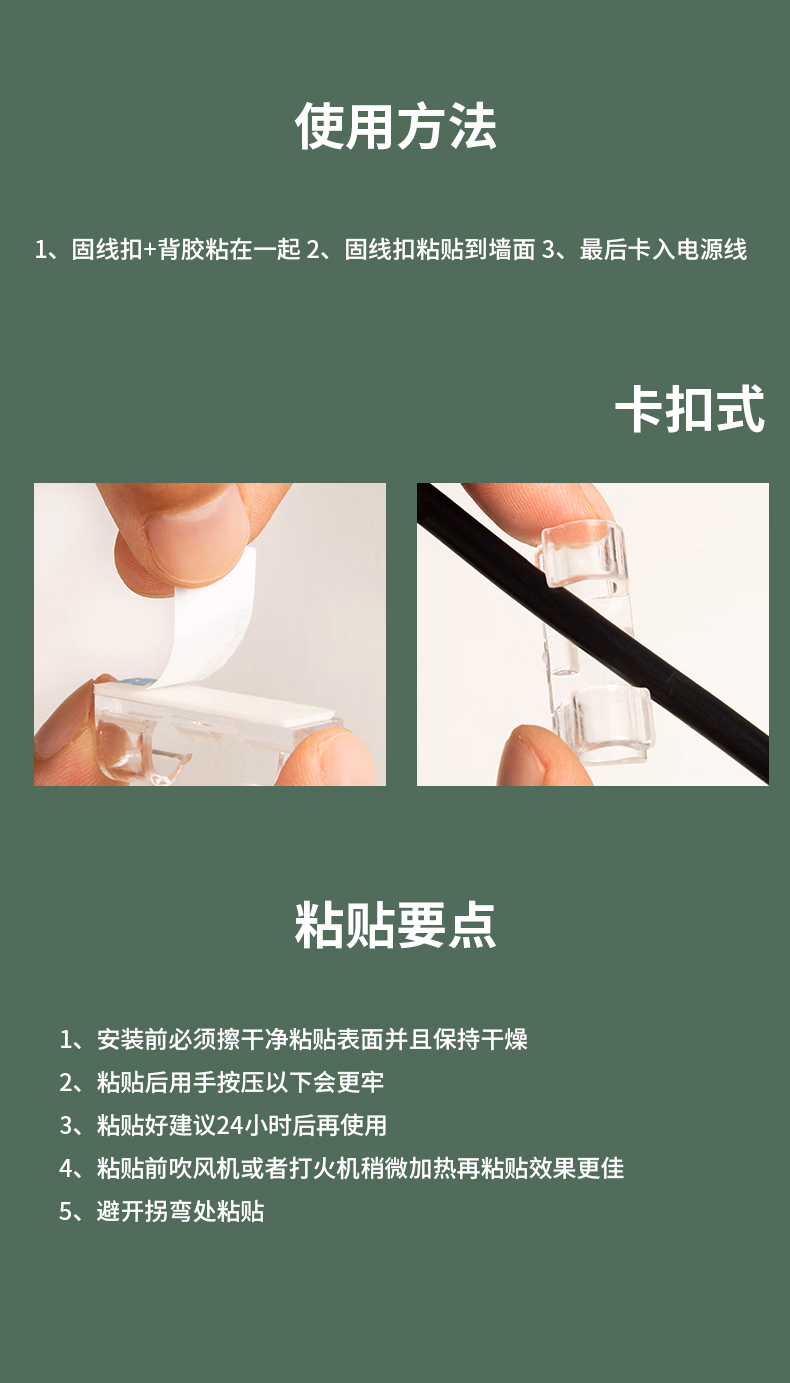 使用方法

1、固线扣+背胶粘在一起 2、固线扣粘贴到墙面 3、最后卡入电源线

卡扣式

粘贴要点

1、安装前必须擦干净粘贴表面并且保持干燥
2、粘贴后用手按压以下会更牢
3、粘贴好建议24小时后再使用
4、粘贴前吹风机或者打火机稍微加热再粘贴效果更佳
5、避开拐弯处粘贴