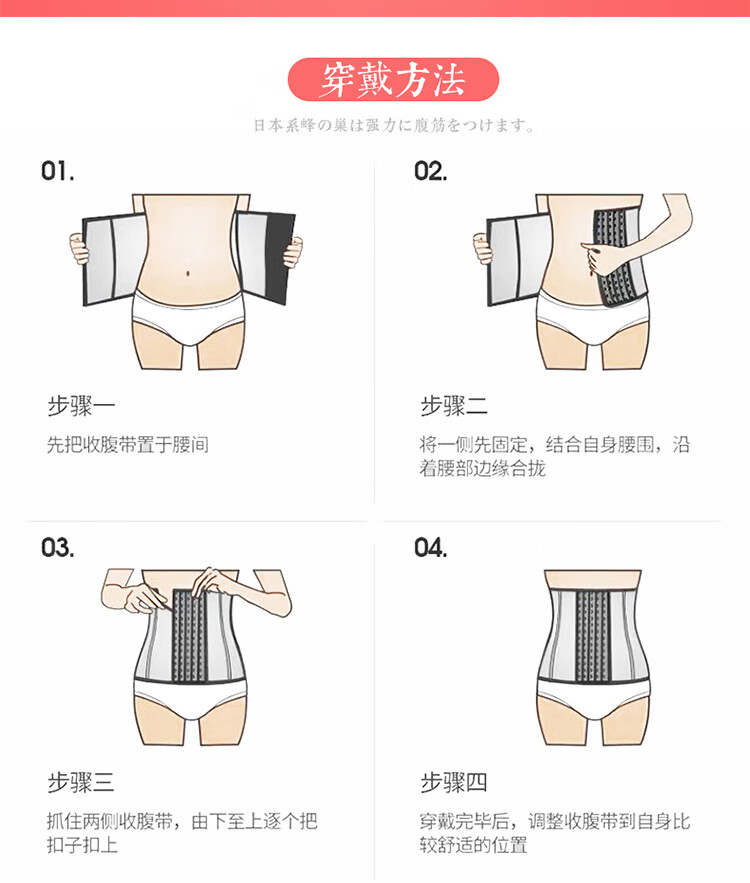 穿戴方法

日本系蜂の巣は强力に腹筋をつけます。

01.

步骤一

先把收腹带置于腰间

02.

步骤二

将一侧先固定，结合自身腰围，沿着腰部边缘合拢

03.

步骤三

抓住两侧收腹带，由下至上逐个把扣子扣上

04.

步骤四

穿戴完毕后，调整收腹带到自身比较舒适的位置