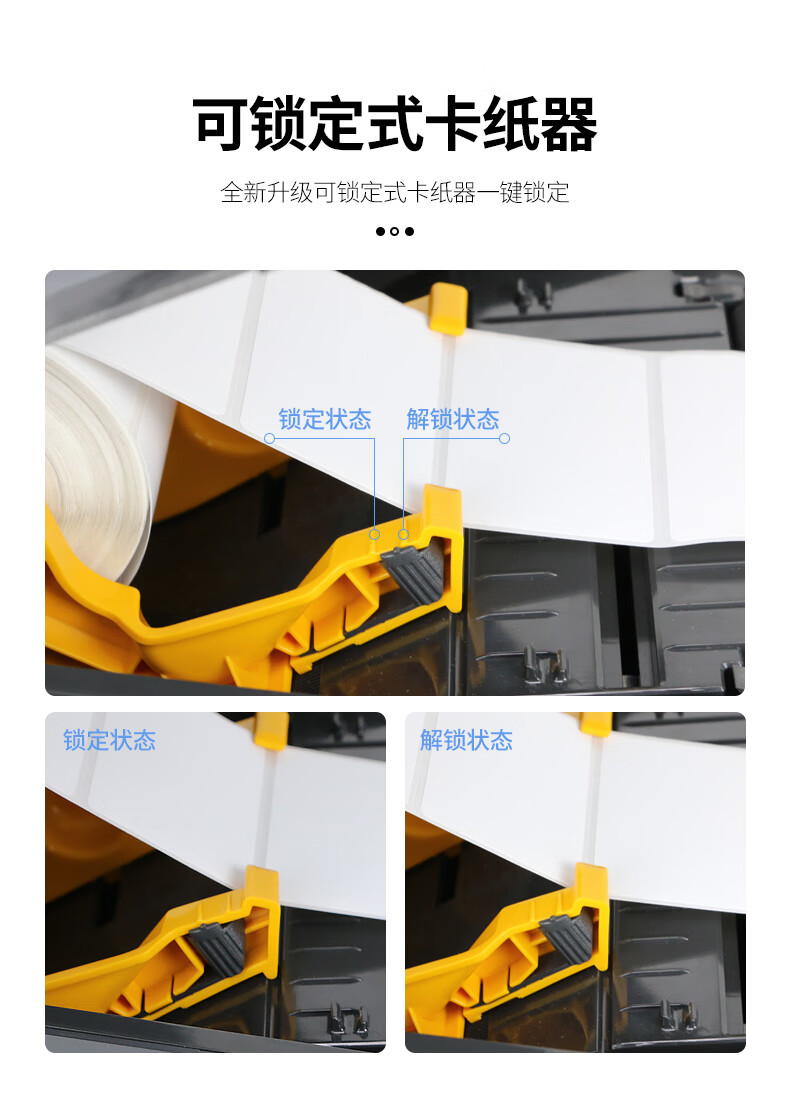 可锁定式卡纸器

全新升级可锁定式卡纸器一键锁定

锁定状态

解锁状态

锁定状态

解锁状态