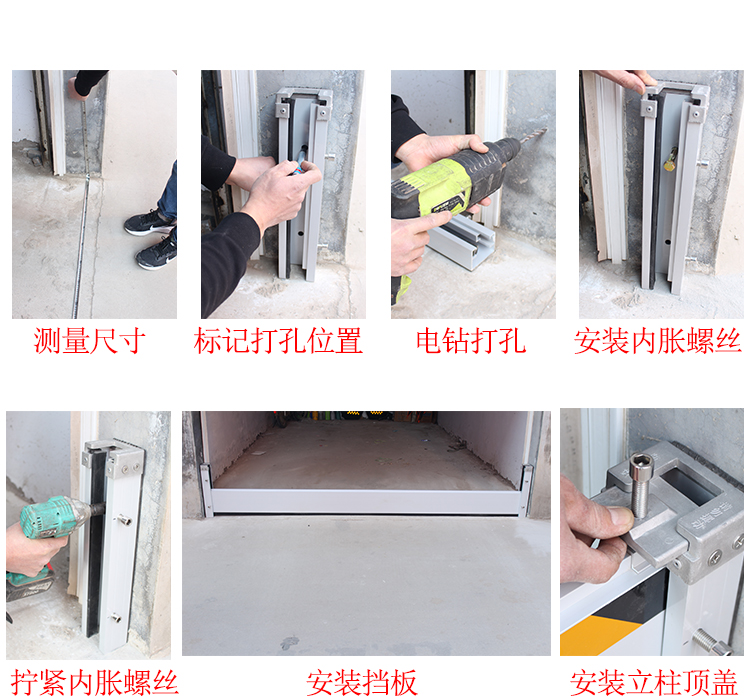 测量尺寸

标记打孔位置

电钻打孔

安装内胀螺丝

拧紧内胀螺丝

安装挡板

安装立柱顶盖