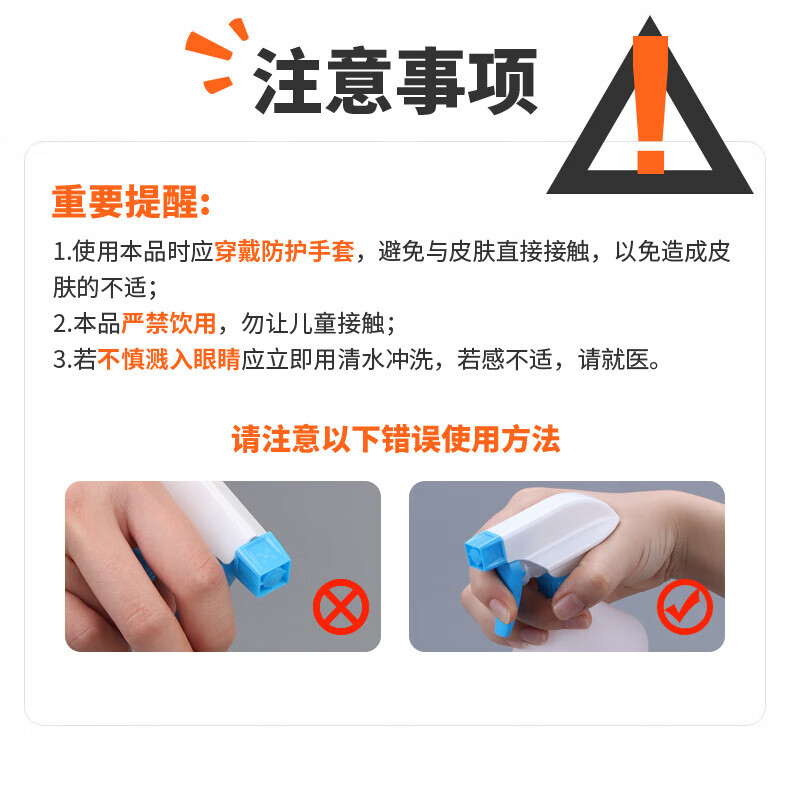 注意事项

重要提醒:

1.使用本品时应穿戴防护手套，避免与皮肤直接接触，以免造成皮肤的不适;

2.本品严禁饮用，勿让儿童接触;

3.若不慎溅入眼睛应立即用清水冲洗，若感不适，请就医。

请注意以下错误使用方法