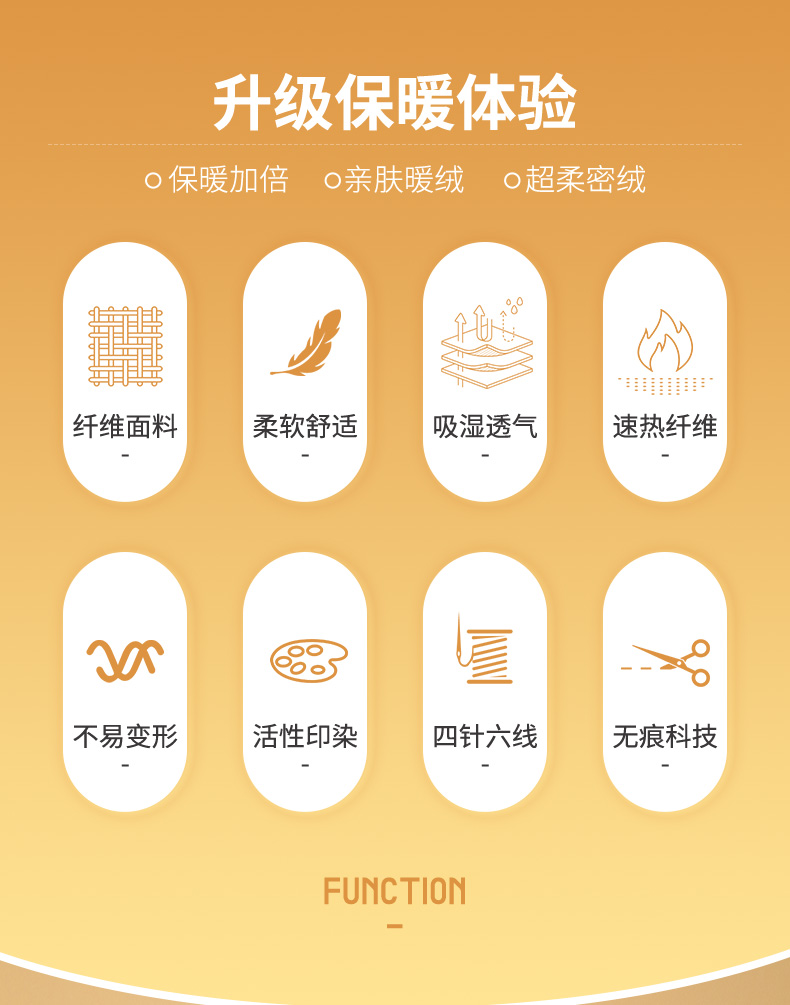 升级保暖体验

○保暖加倍 ○亲肤暖绒 ○超柔密绒

纤维面料
-

柔软舒适
-

吸湿透气
-

速热纤维
-

不易变形
-

活性印染
-

四针六线
-

无痕科技
-

FUNCTION
-