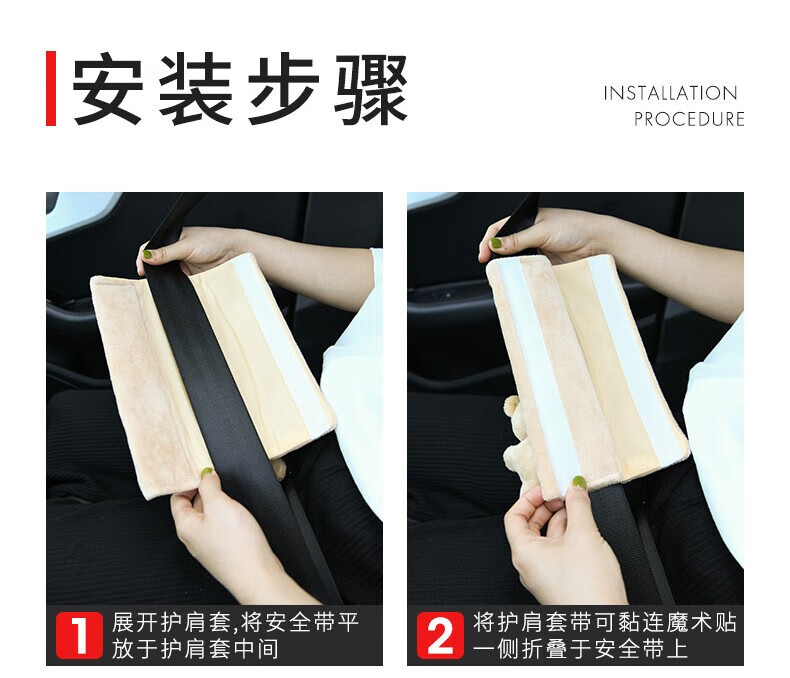 安装步骤

INSTALLATION PROCEDURE

1 展开护肩套,将安全带平放于护肩套中间

2 将护肩套带可黏连魔术贴一侧折叠于安全带上