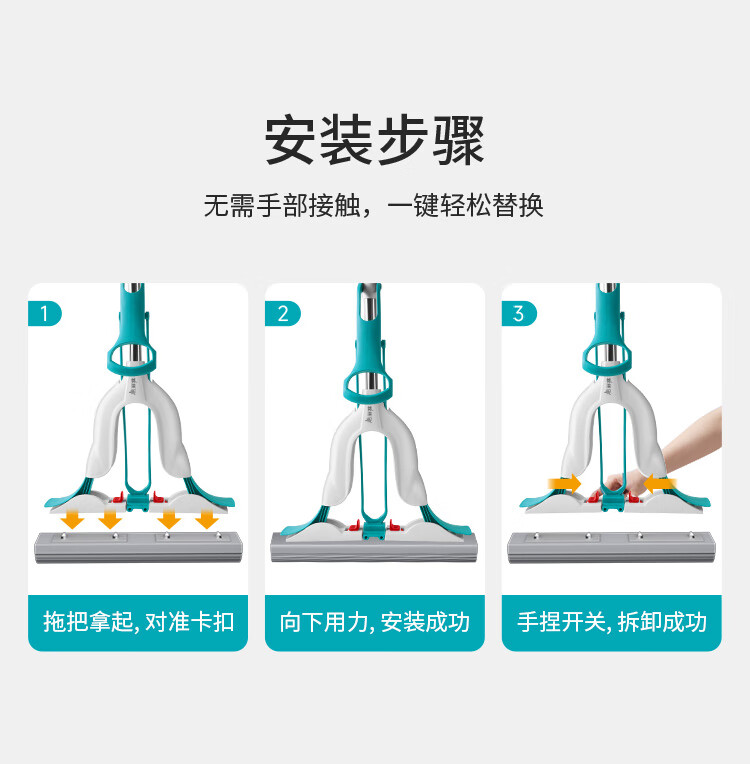 安装步骤

无需手部接触，一键轻松替换

1

拖把拿起, 对准卡扣

2

向下用力, 安装成功

3

手捏开关, 拆卸成功