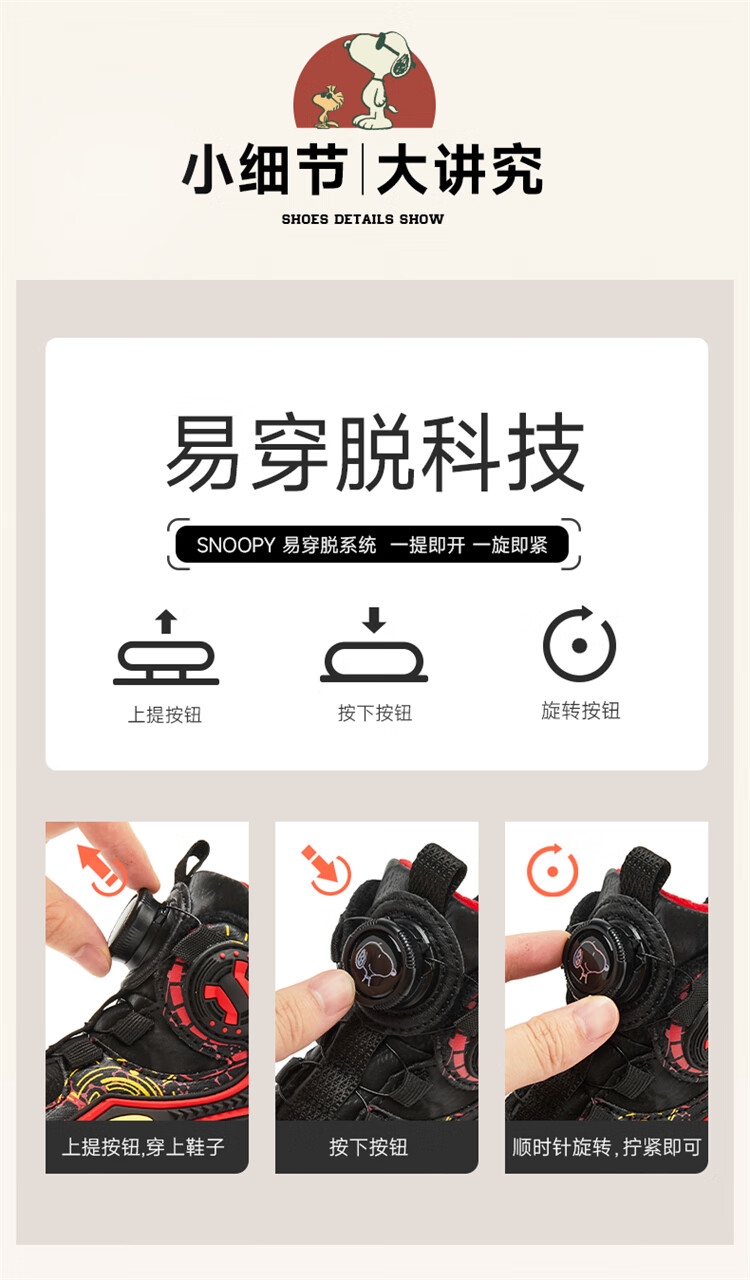 小细节 | 大讲究
SHOES DETAILS SHOW

易穿脱科技

SNOOPY 易穿脱系统 一提即开 一旋即紧

上提按钮

按下按钮

旋转按钮

上提按钮,穿上鞋子

按下按钮

顺时针旋转,拧紧即可